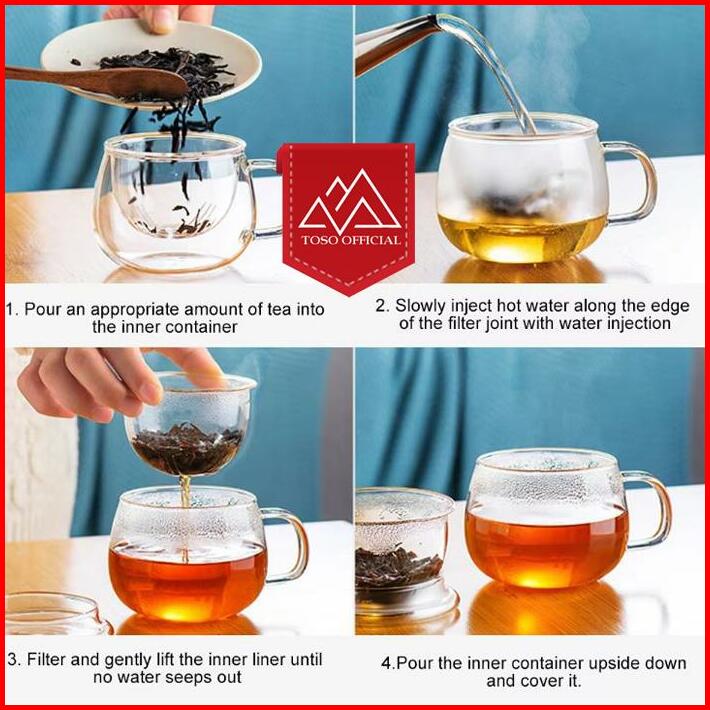 TOSO OFFICIAL

1. Pour an appropriate amount of tea into the inner container

2. Slowly inject hot water along the edge of the filter joint with water injection

3. Filter and gently lift the inner liner until no water seeps out

4.Pour the inner container upside down and cover it.