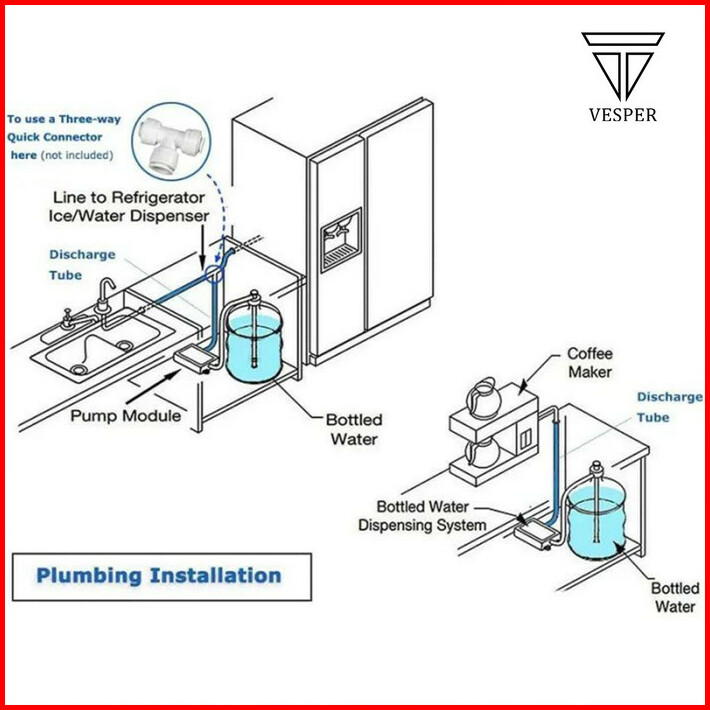 VESPER

To use a Three-way Quick Connector here (not included)

Line to Refrigerator Ice/Water Dispenser

Discharge Tube

Pump Module

Bottled Water

Coffee Maker

Discharge Tube

Bottled Water Dispensing System

Bottled Water

Plumbing Installation