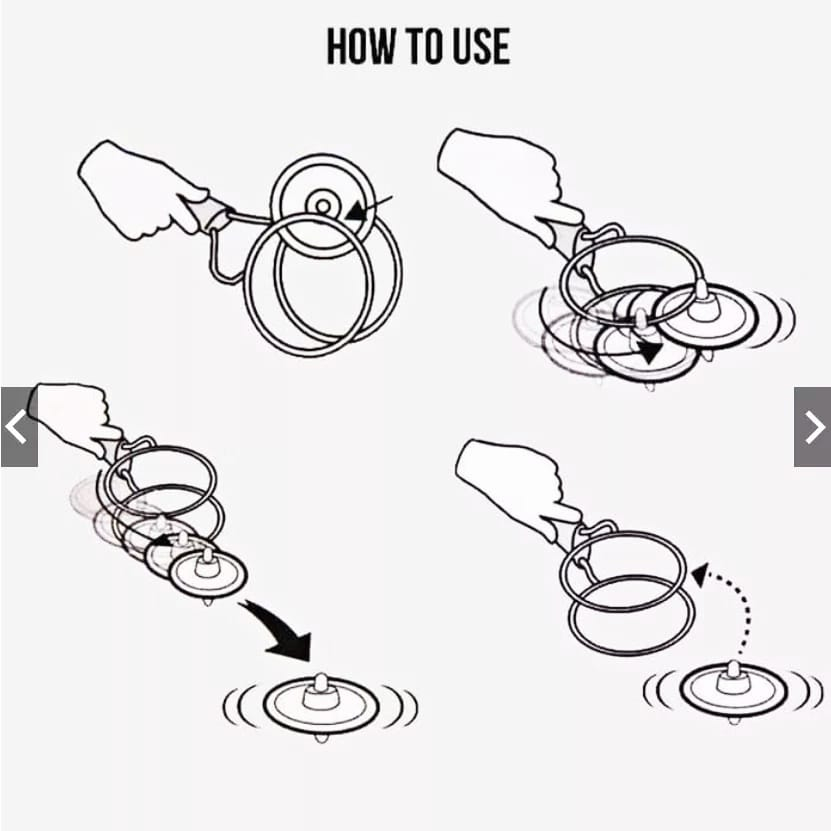 HOW TO USE