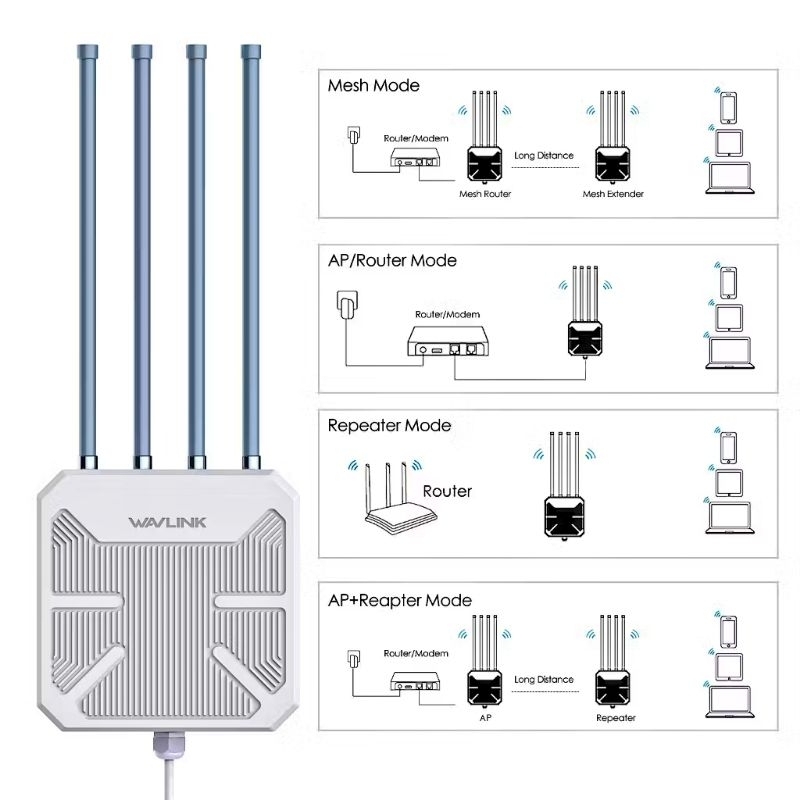 WAVLINK

Mesh Mode

Router/Modem

Long Distance

Mesh Router

Mesh Extender

AP/Router Mode

Router/Modem

Repeater Mode

Router

AP+Reapter Mode

Router/Modem

Long Distance

AP

Repeater