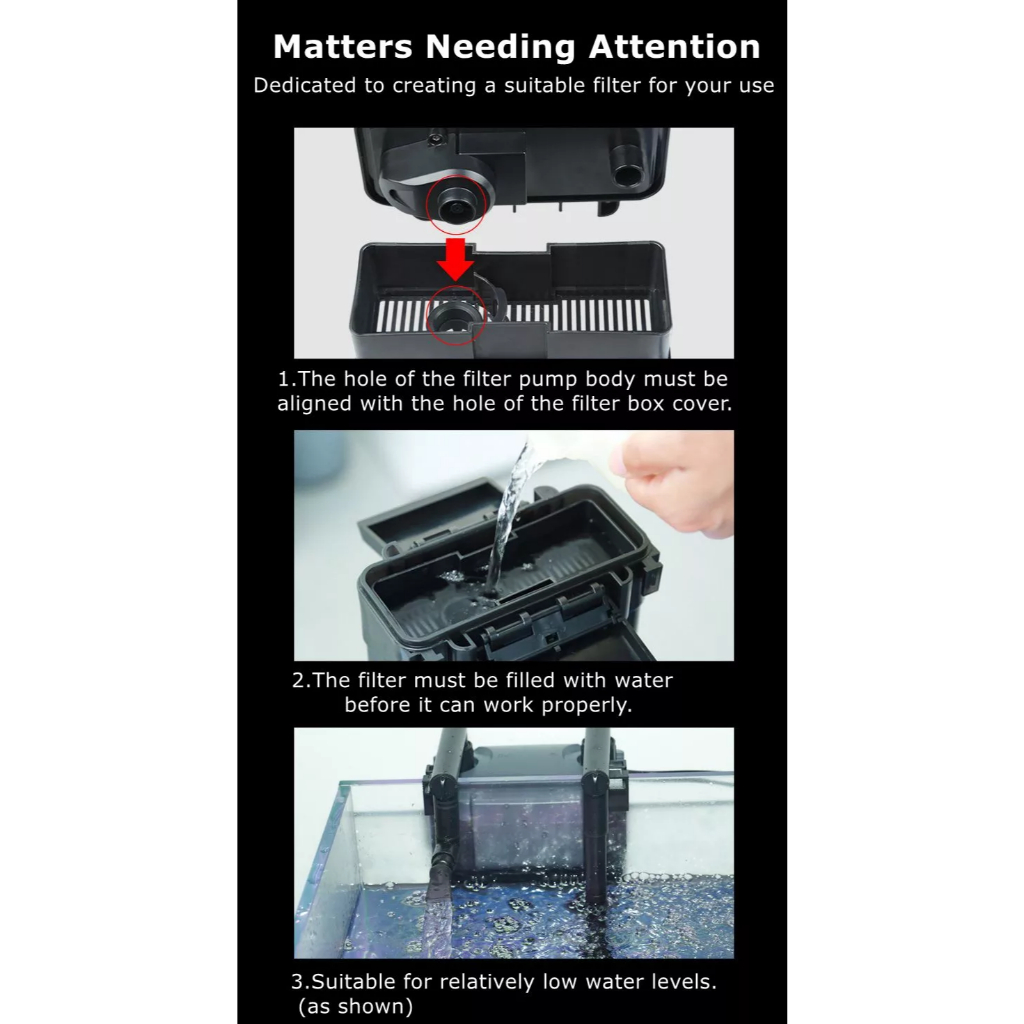 Matters Needing Attention
Dedicated to creating a suitable filter for your use

1.The hole of the filter pump body must be aligned with the hole of the filter box cover.

2.The filter must be filled with water before it can work properly.

3.Suitable for relatively low water levels. (as shown)