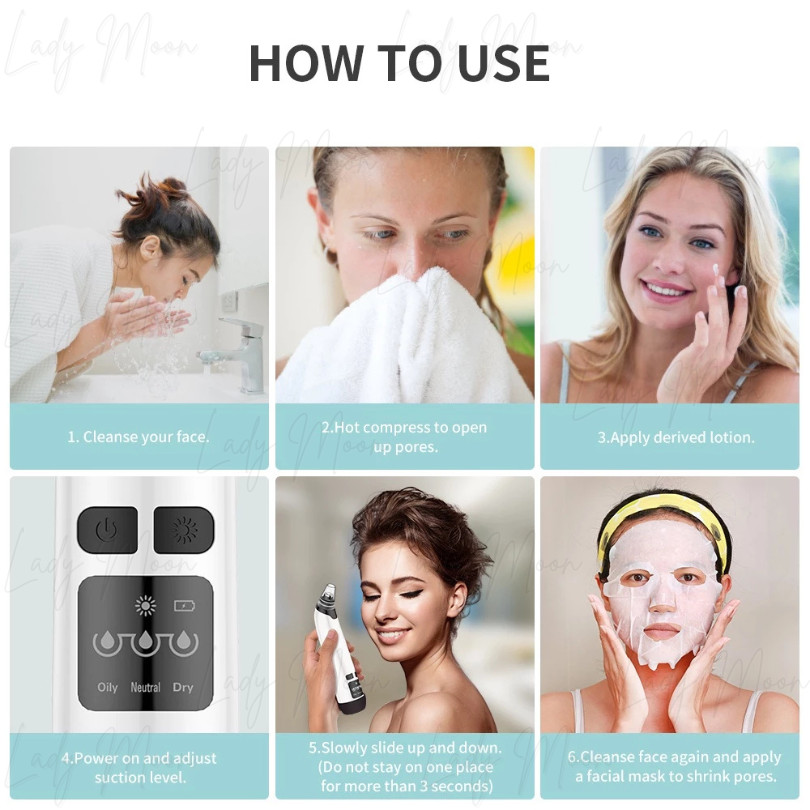 Lady Moon

HOW TO USE

1. Cleanse your face.

2.Hot compress to open up pores.

3.Apply derived lotion.

Oily Neutral Dry

4.Power on and adjust suction level.

5.Slowly slide up and down. (Do not stay on one place for more than 3 seconds)

6.Cleanse face again and apply a facial mask to shrink pores.