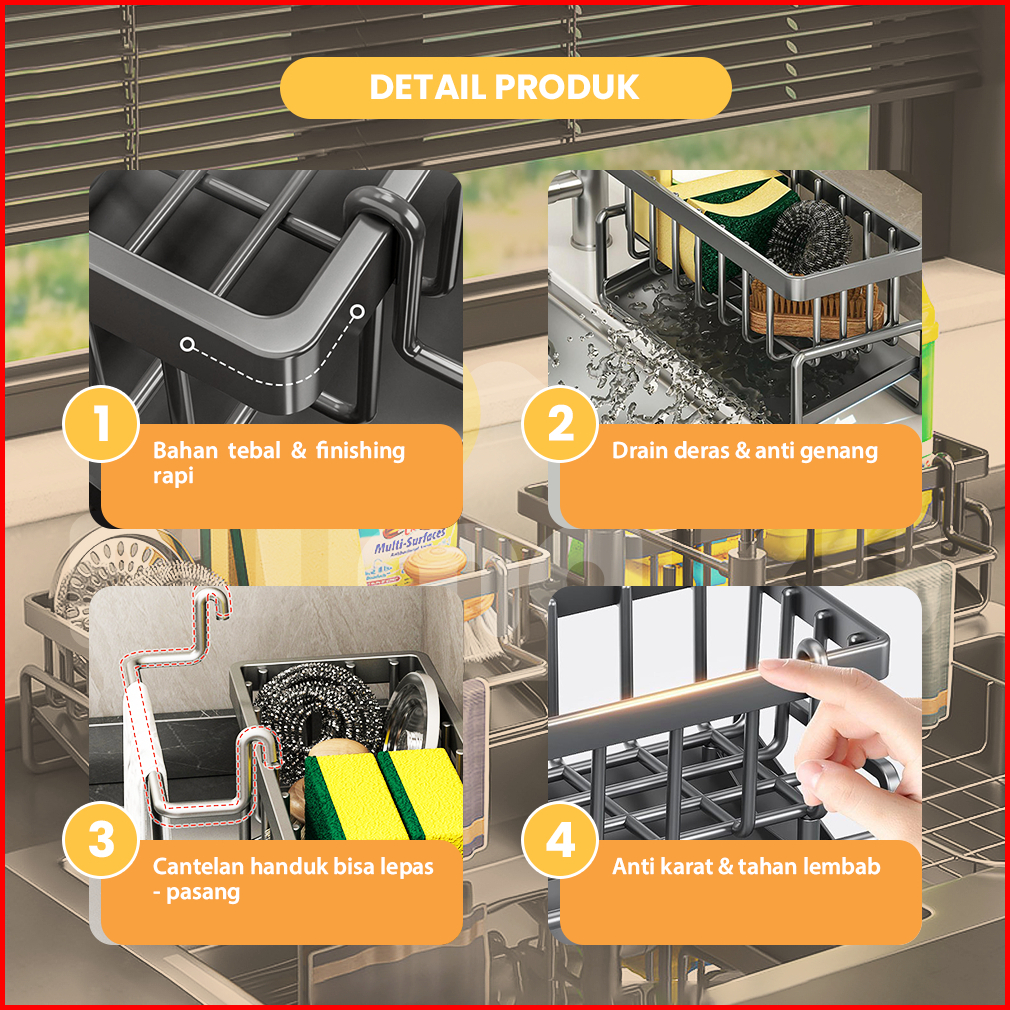 DETAIL PRODUK

1

Bahan tebal & finishing rapi

2

Drain deras & anti genang

Multi-Surfaces

3

Cantelan handuk bisa lepas - pasang

4

Anti karat & tahan lembab