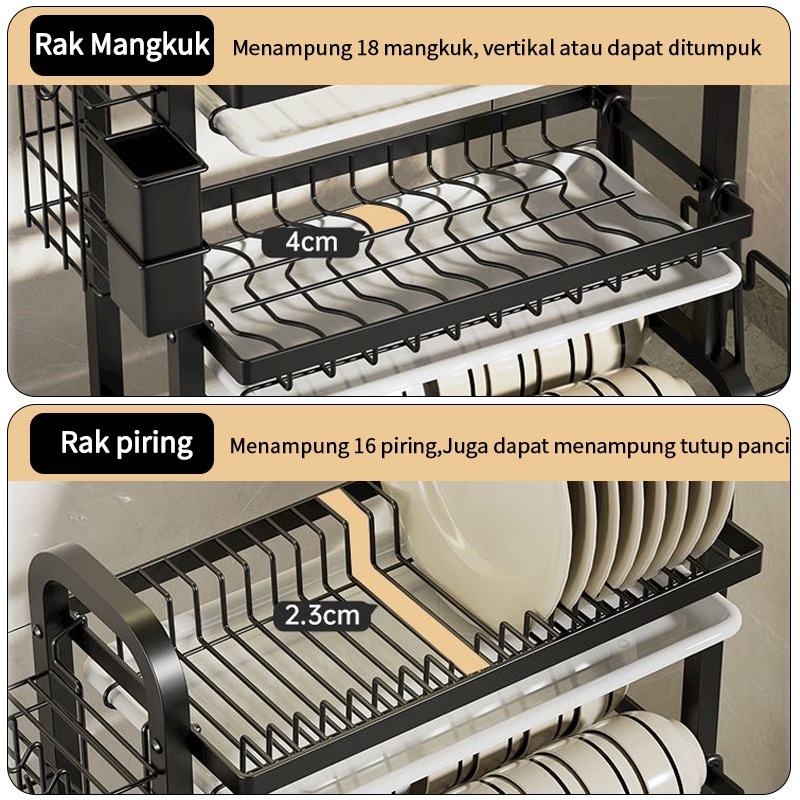 Rak Mangkuk

Menampung 18 mangkuk, vertikal atau dapat ditumpuk

4cm

Rak piring

Menampung 16 piring,Juga dapat menampung tutup panci

2.3cm