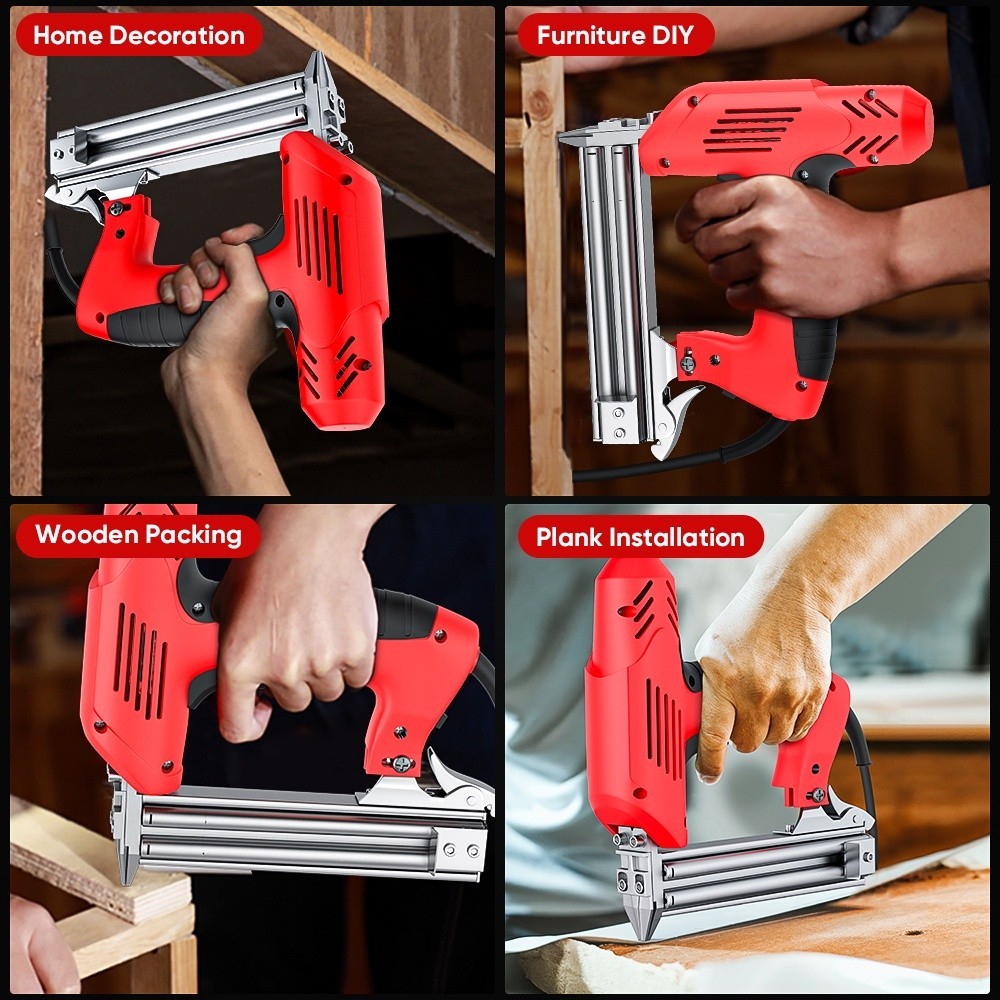 Home Decoration

Furniture DIY

Wooden Packing

Plank Installation