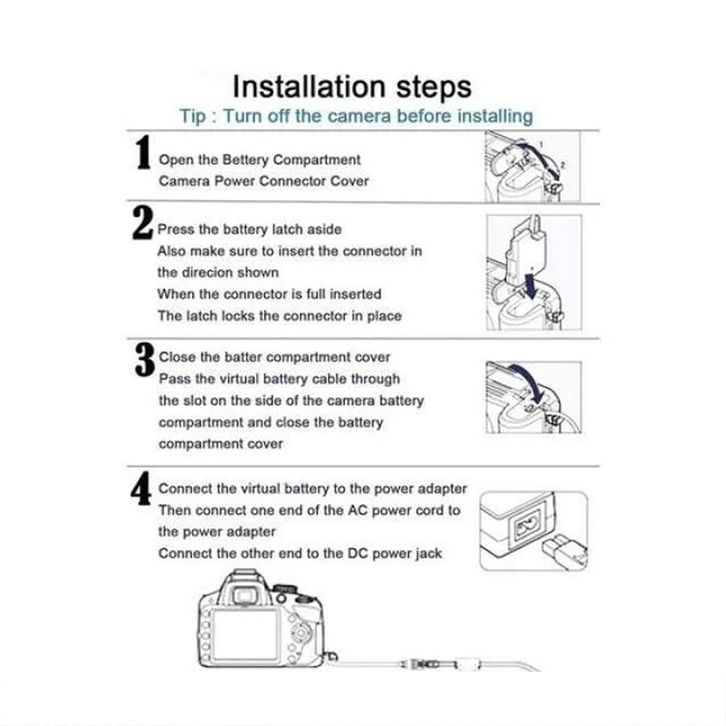 Installation steps
Tip : Turn off the camera before installing

1 Open the Bettery Compartment
Camera Power Connector Cover

1
2

2 Press the battery latch aside
Also make sure to insert the connector in the direcion shown
When the connector is full inserted
The latch locks the connector in place

3 Close the batter compartment cover
Pass the virtual battery cable through the slot on the side of the camera battery compartment and close the battery compartment cover

4 Connect the virtual battery to the power adapter
Then connect one end of the AC power cord to the power adapter
Connect the other end to the DC power jack