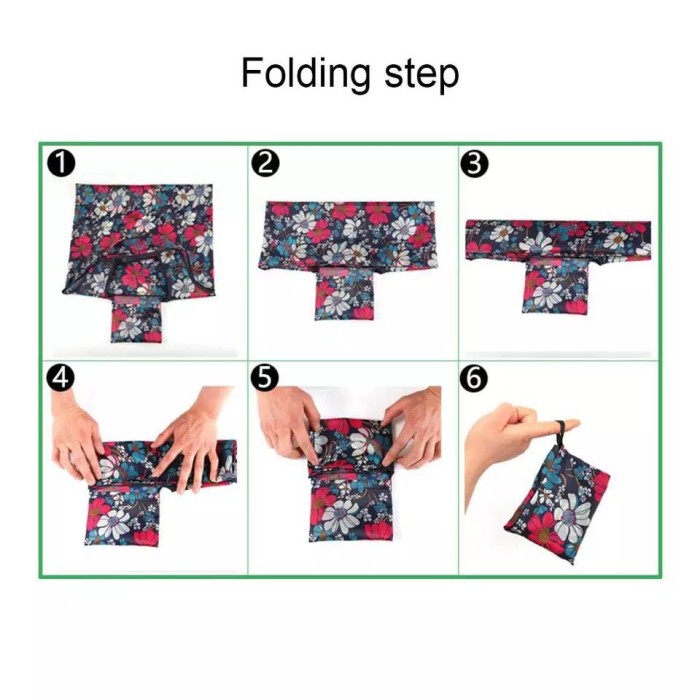 Folding step

1
2
3
4
5
6