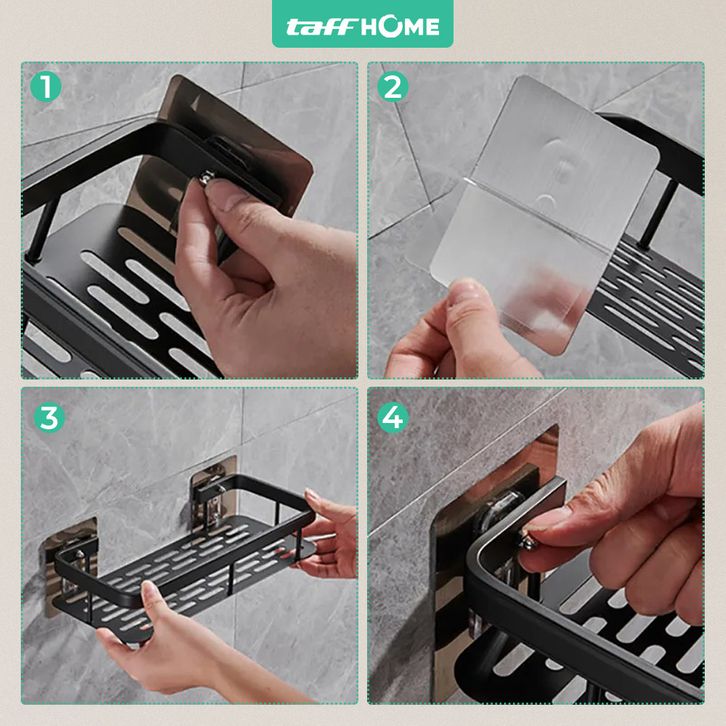 taff HOME

1

2

3

4