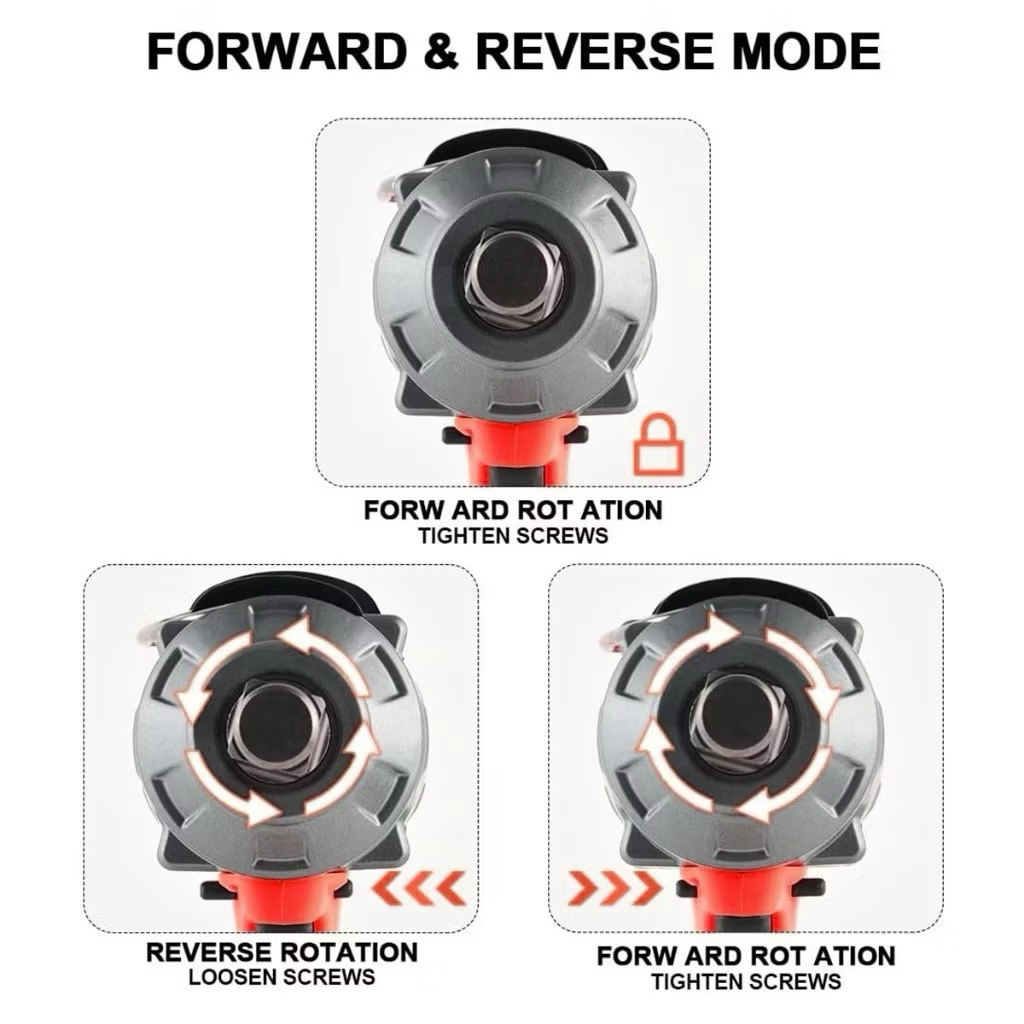 FORWARD & REVERSE MODE

FORW ARD ROT ATION
TIGHTEN SCREWS

REVERSE ROTATION
LOOSEN SCREWS

FORW ARD ROT ATION
TIGHTEN SCREWS