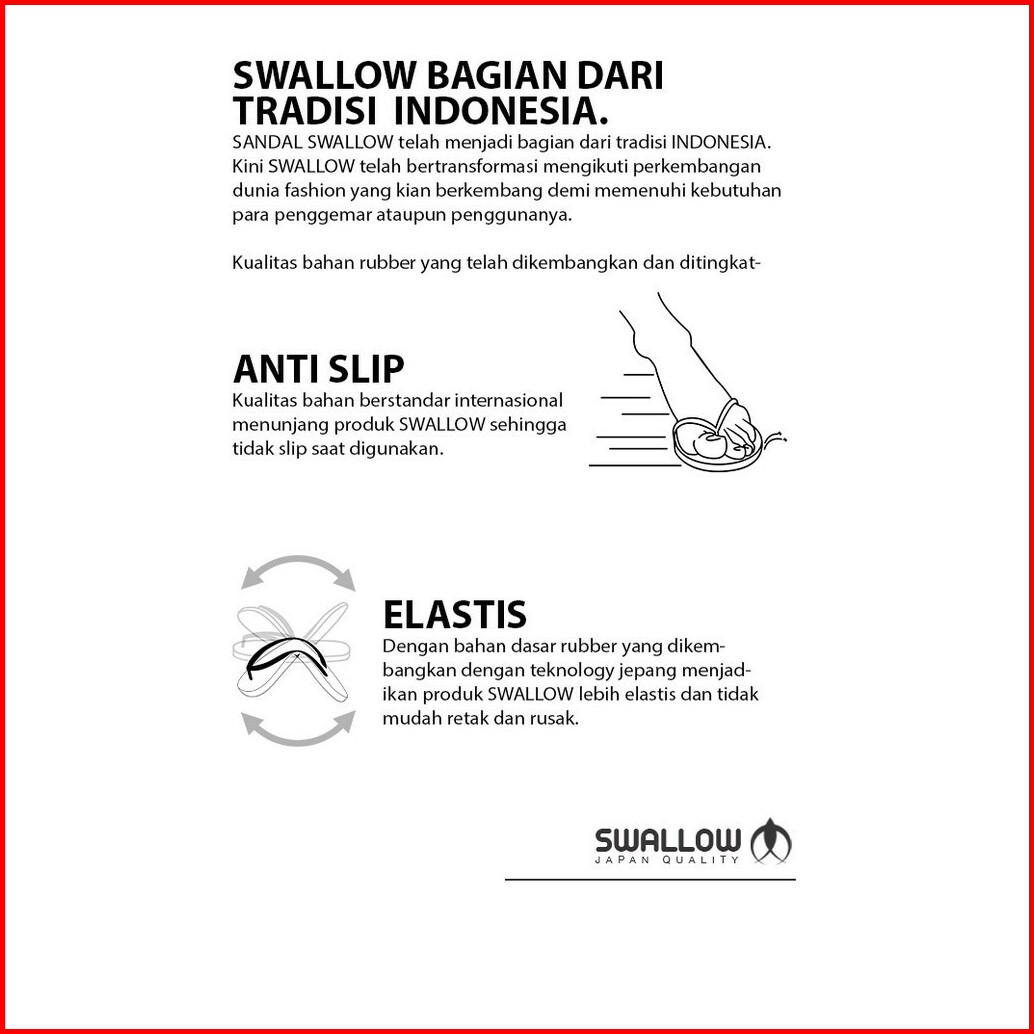 SWALLOW BAGIAN DARI TRADISI INDONESIA.

SANDAL SWALLOW telah menjadi bagian dari tradisi INDONESIA. Kini SWALLOW telah bertransformasi mengikuti perkembangan dunia fashion yang kian berkembang demi memenuhi kebutuhan para penggemar ataupun penggunanya.

Kualitas bahan rubber yang telah dikembangkan dan ditingkat-

ANTI SLIP

Kualitas bahan berstandar internasional menunjang produk SWALLOW sehingga tidak slip saat digunakan.

ELASTIS

Dengan bahan dasar rubber yang dikembangkan dengan teknology jepang menjadikan produk SWALLOW lebih elastis dan tidak mudah retak dan rusak.

SWALLOW
JAPAN QUALITY