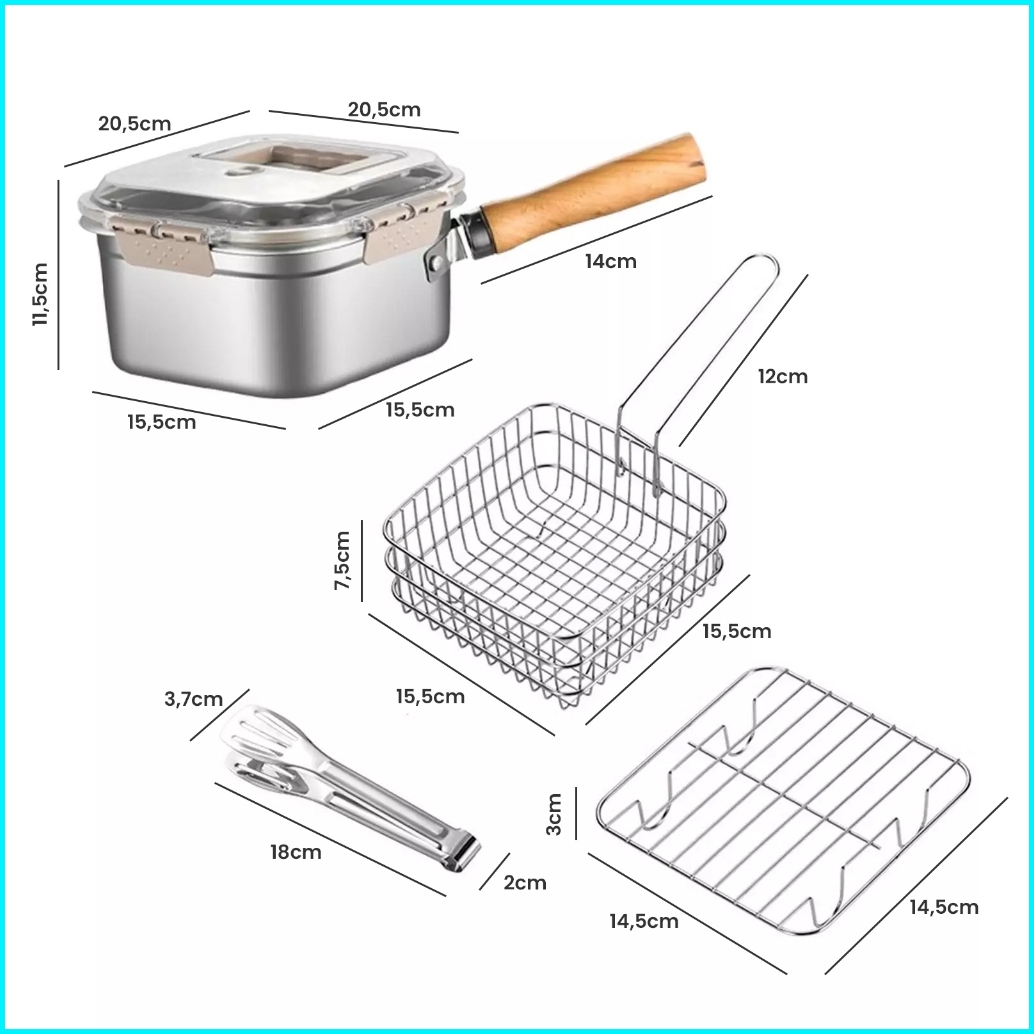 20,5cm
20,5cm
11,5cm
14cm
15,5cm
15,5cm
12cm
7,5cm
15,5cm
15,5cm
3,7cm
18cm
2cm
3cm
14,5cm
14,5cm