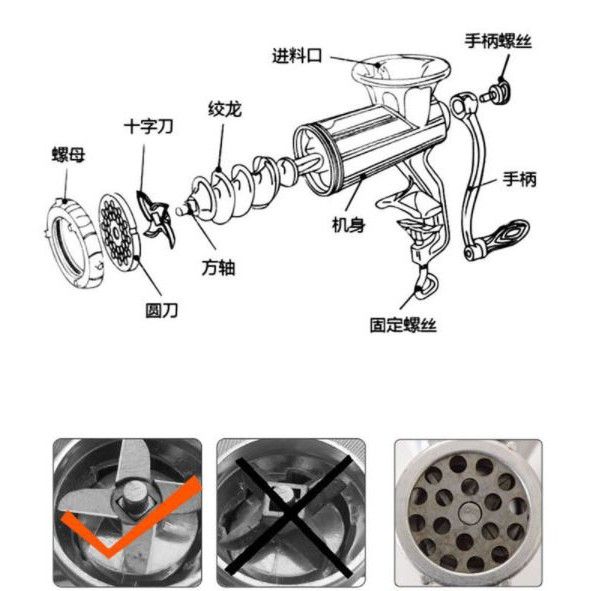 进料口

手柄螺丝

绞龙

十字刀

螺母

手柄

机身

方轴

圆刀

固定螺丝