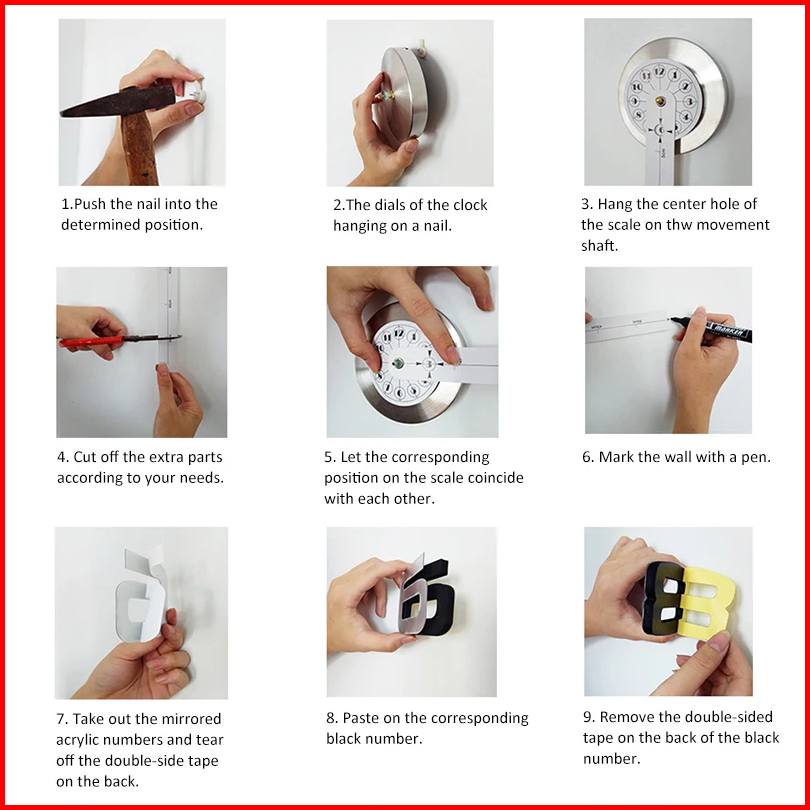 1.Push the nail into the determined position.

2.The dials of the clock hanging on a nail.

3. Hang the center hole of the scale on thw movement shaft.

4. Cut off the extra parts according to your needs.

5. Let the corresponding position on the scale coincide with each other.

6. Mark the wall with a pen.

7. Take out the mirrored acrylic numbers and tear off the double-side tape on the back.

8. Paste on the corresponding black number.

9. Remove the double-sided tape on the back of the black number.