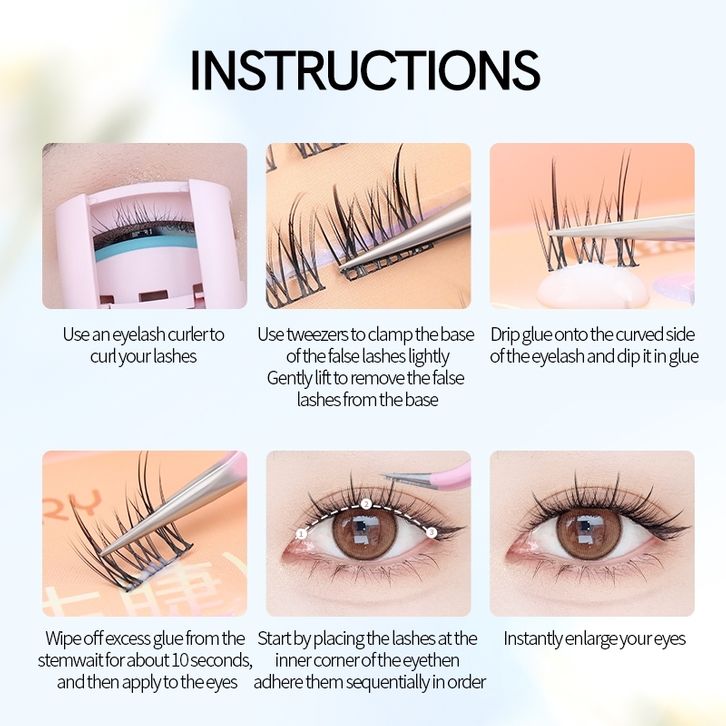 INSTRUCTIONS

Use an eyelash curler to curl your lashes

Use tweezers to clamp the base of the false lashes lightly Gently lift to remove the false lashes from the base

Drip glue onto the curved side of the eyelash and dip it in glue

1 2 3

Wipe off excess glue from the stemwait for about 10 seconds, and then apply to the eyes

Start by placing the lashes at the inner corner of the eyethen adhere them sequentially in order

Instantly enlarge your eyes