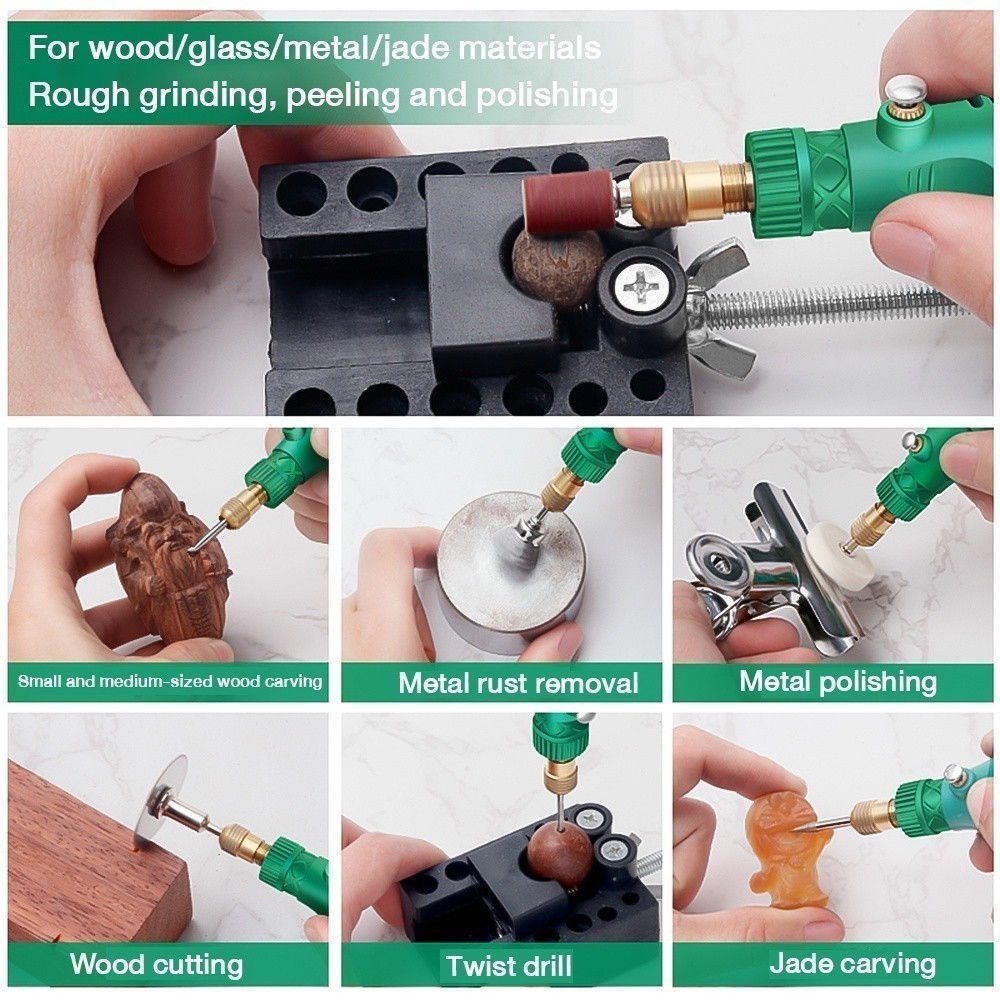 For wood/glass/metal/jade materials
Rough grinding, peeling and polishing

Small and medium-sized wood carving

Metal rust removal

Metal polishing

Wood cutting

Twist drill

Jade carving