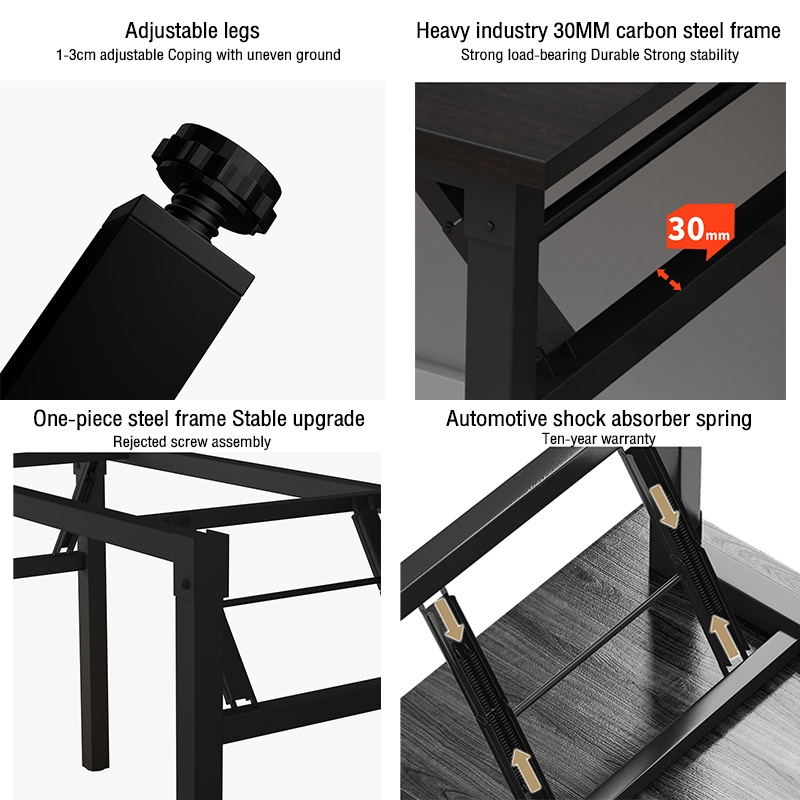 Adjustable legs
1-3cm adjustable Coping with uneven ground

Heavy industry 30MM carbon steel frame
Strong load-bearing Durable Strong stability

30mm

One-piece steel frame Stable upgrade
Rejected screw assembly

Automotive shock absorber spring
Ten-year warranty