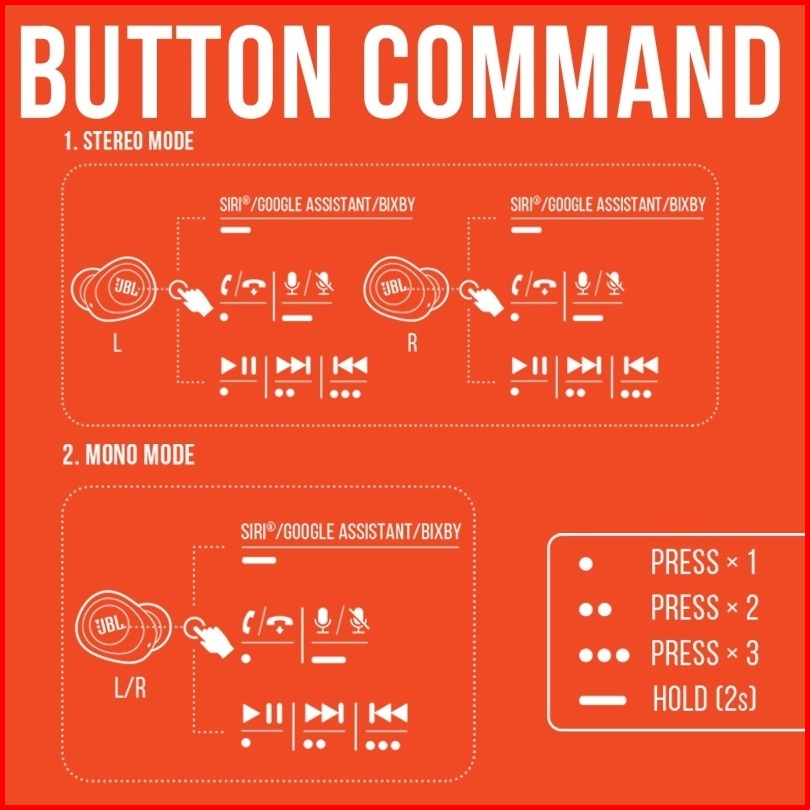 BUTTON COMMAND

1. STEREO MODE

SIRI®/GOOGLE ASSISTANT/BIXBY

JBL

L

SIRI®/GOOGLE ASSISTANT/BIXBY

JBL

R

2. MONO MODE

SIRI®/GOOGLE ASSISTANT/BIXBY

JBL

L/R

PRESS × 1
PRESS × 2
PRESS × 3
HOLD (2s)