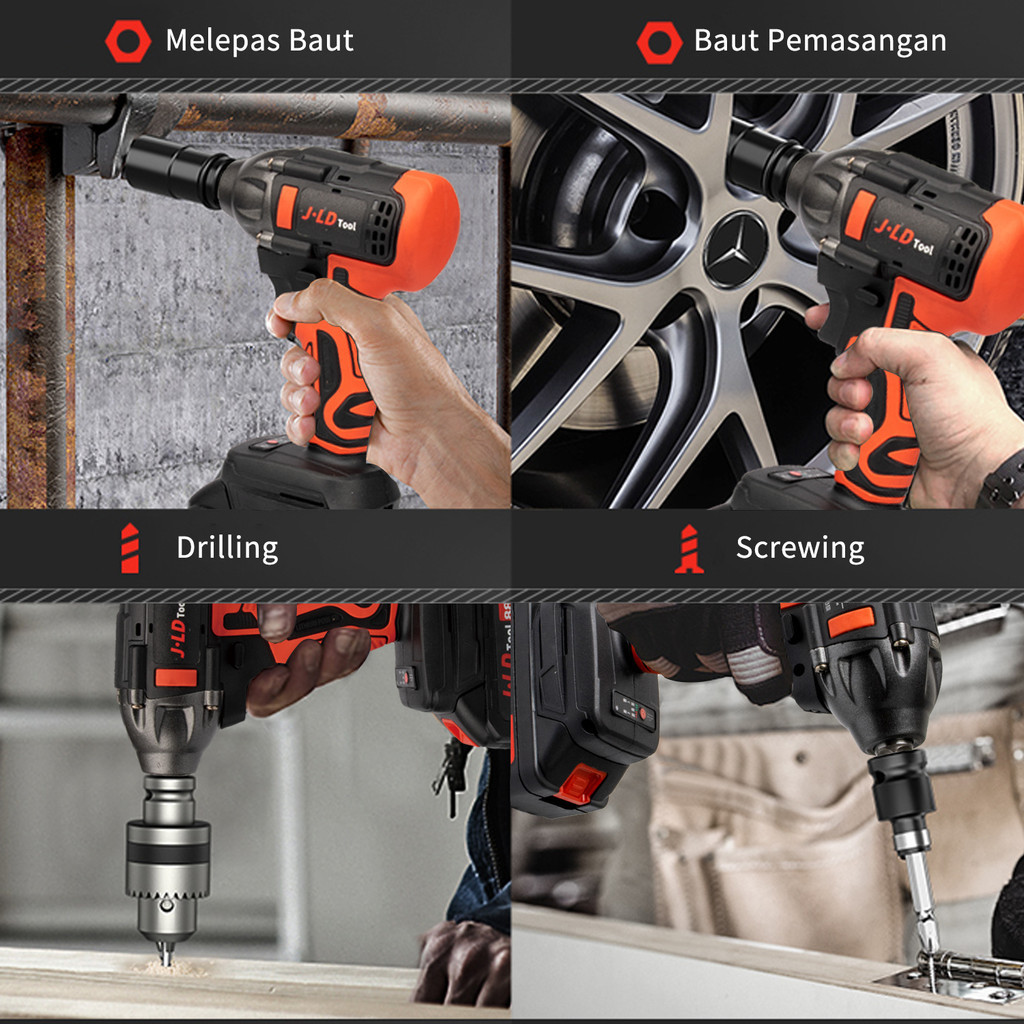 Melepas Baut

Baut Pemasangan

J·LD Tool

J·LD Tool

Drilling

Screwing

J·LD Tool

J·LD Tool