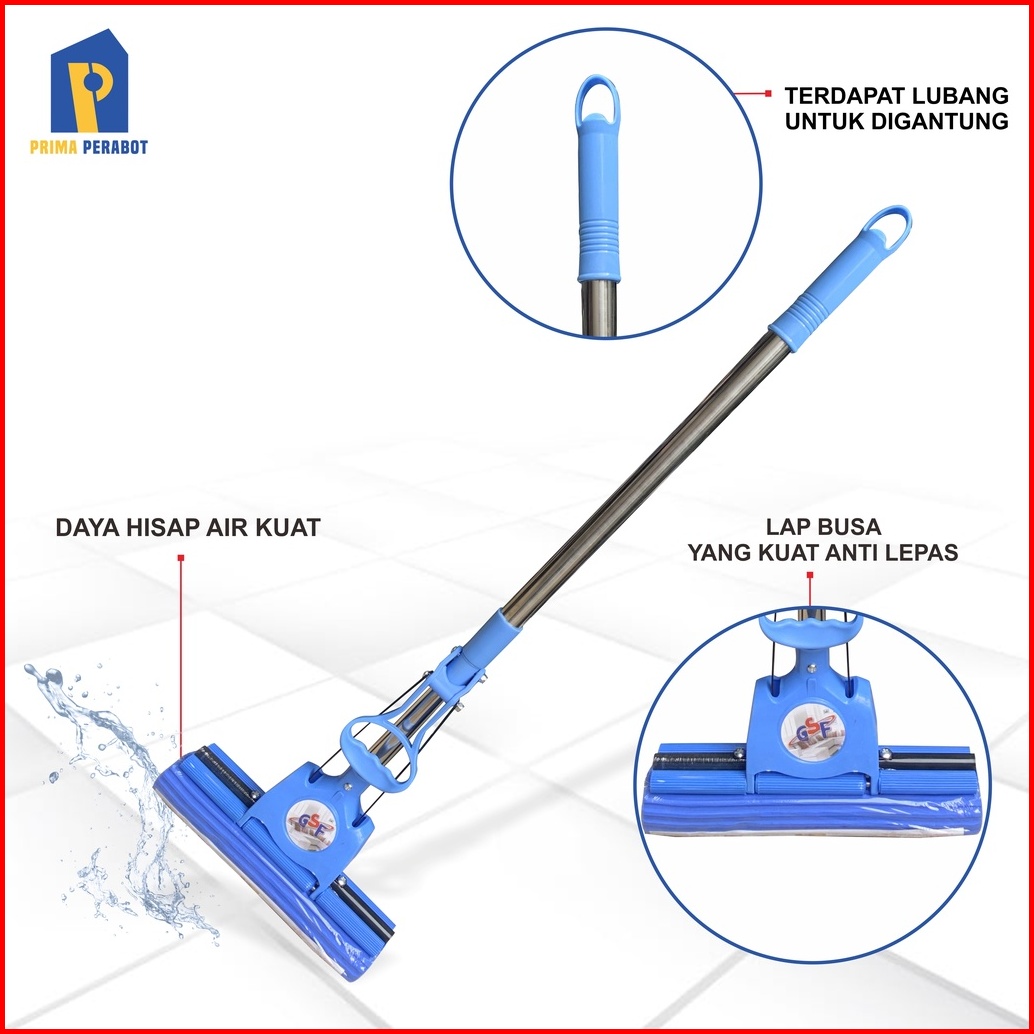 PRIMA PERABOT

TERDAPAT LUBANG UNTUK DIGANTUNG

DAYA HISAP AIR KUAT

LAP BUSA YANG KUAT ANTI LEPAS

GSF

GSF