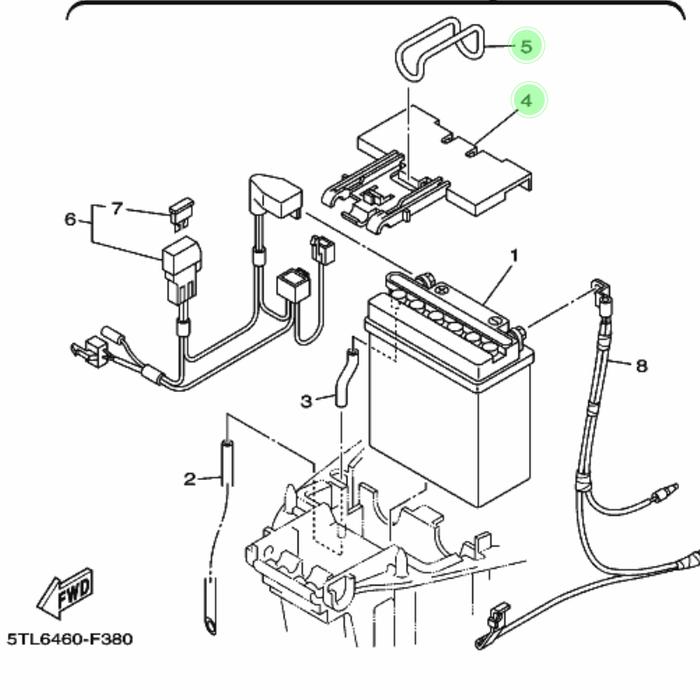 5
4
7
6
1
8
3
2
FWD
5TL6460-F380