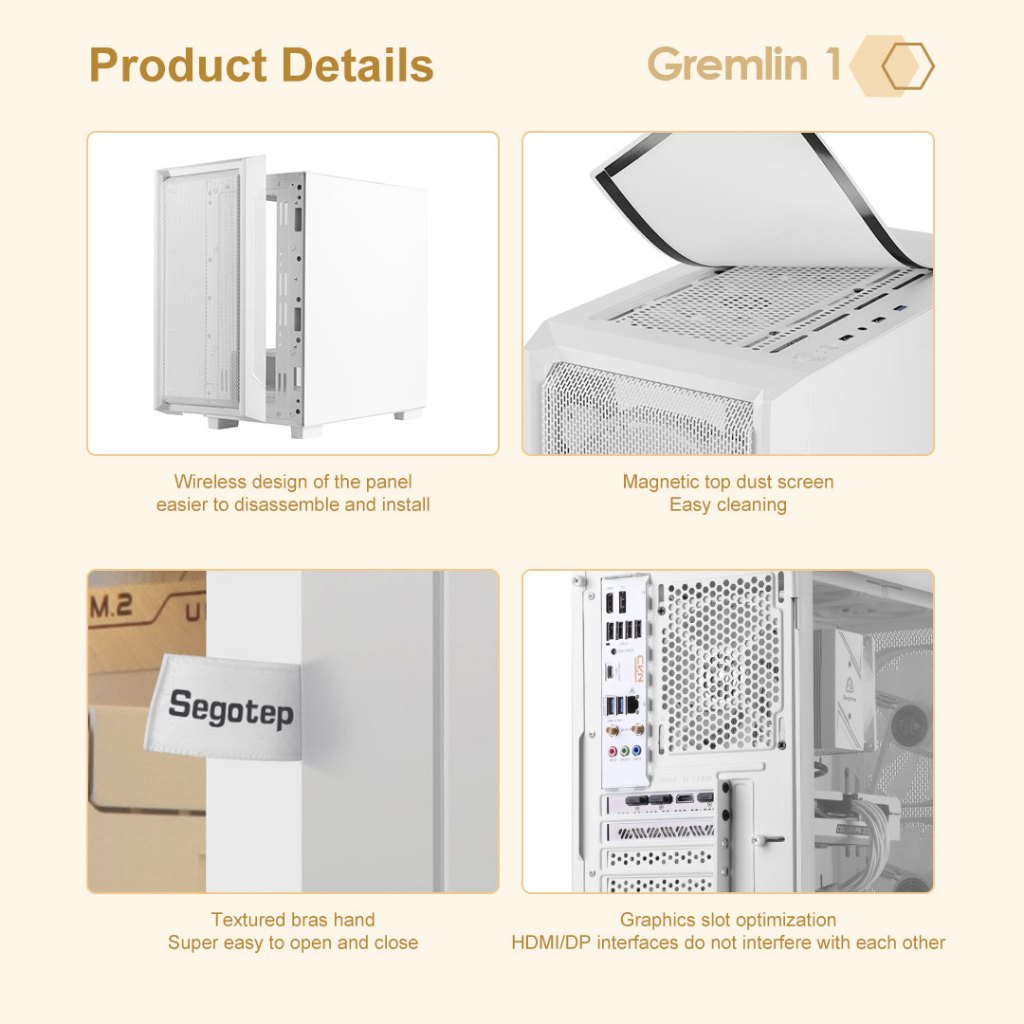 Product Details

Gremlin 1

Wireless design of the panel
easier to disassemble and install

Magnetic top dust screen
Easy cleaning

M.2

Segotep

Textured bras hand
Super easy to open and close

Graphics slot optimization
HDMI/DP interfaces do not interfere with each other