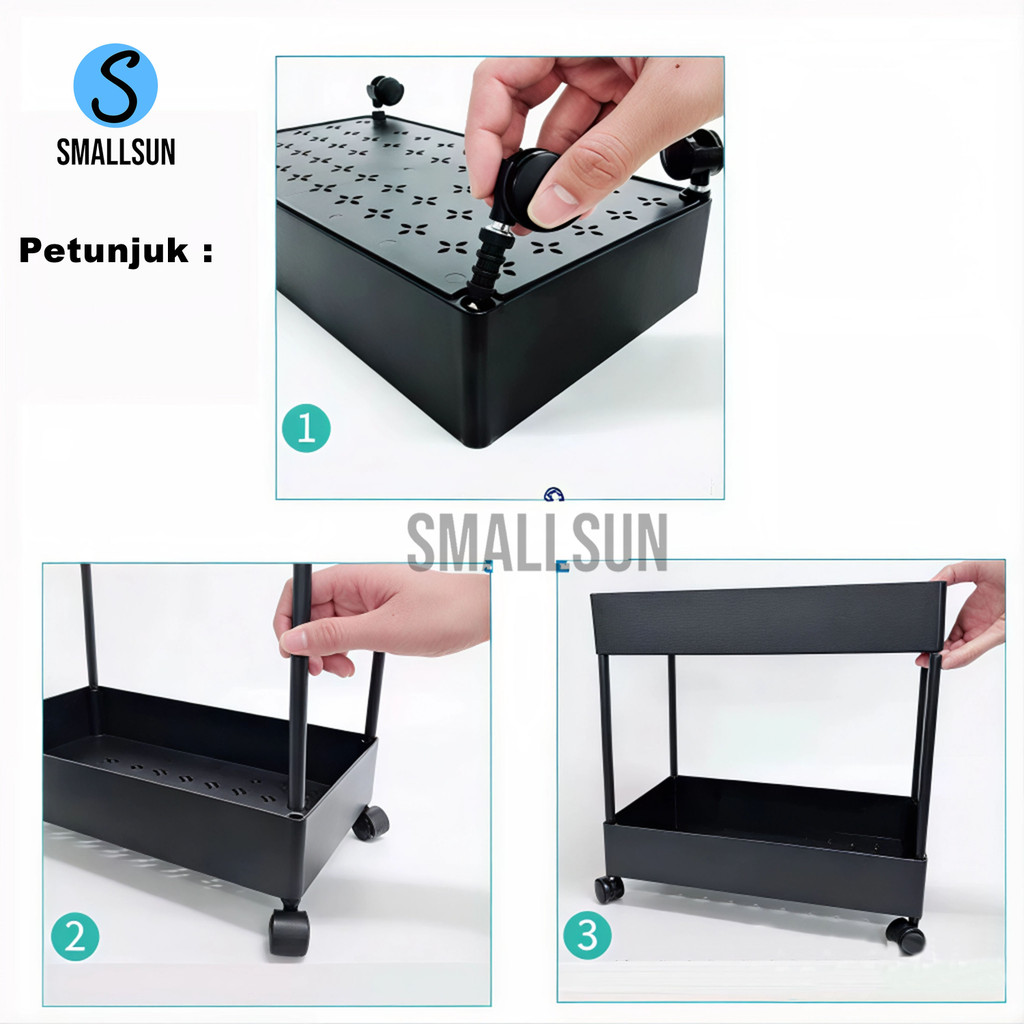 S
SMALLSUN

Petunjuk :

1

SMALLSUN

2

3