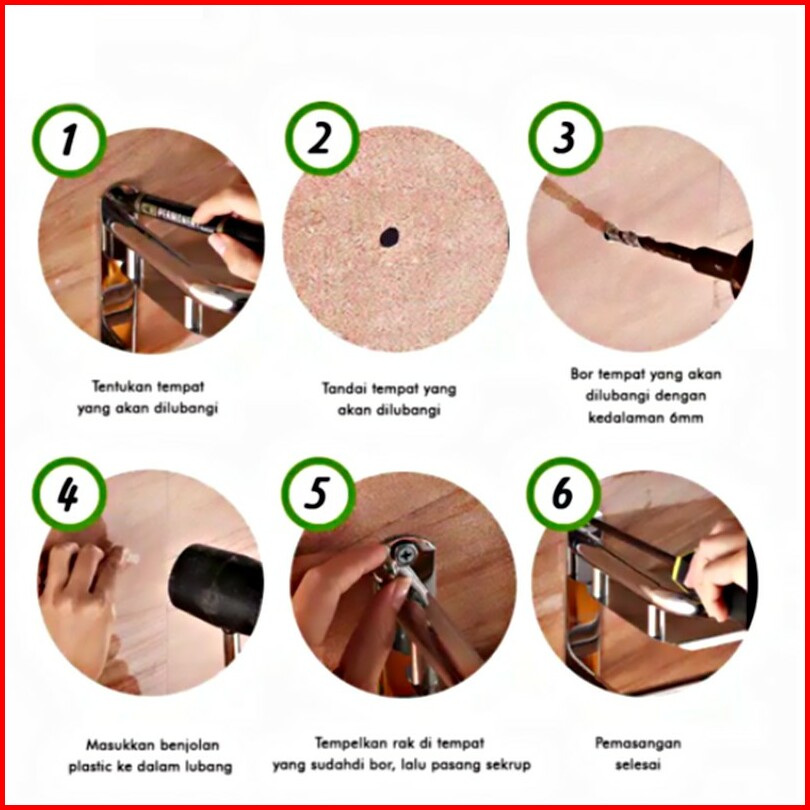 1

Tentukan tempat yang akan dilubangi

2

Tandai tempat yang akan dilubangi

3

Bor tempat yang akan dilubangi dengan kedalaman 6mm

4

Masukkan benjolan plastic ke dalam lubang

5

Tempelkan rak di tempat yang sudahdi bor, lalu pasang sekrup

6

Pemasangan selesai