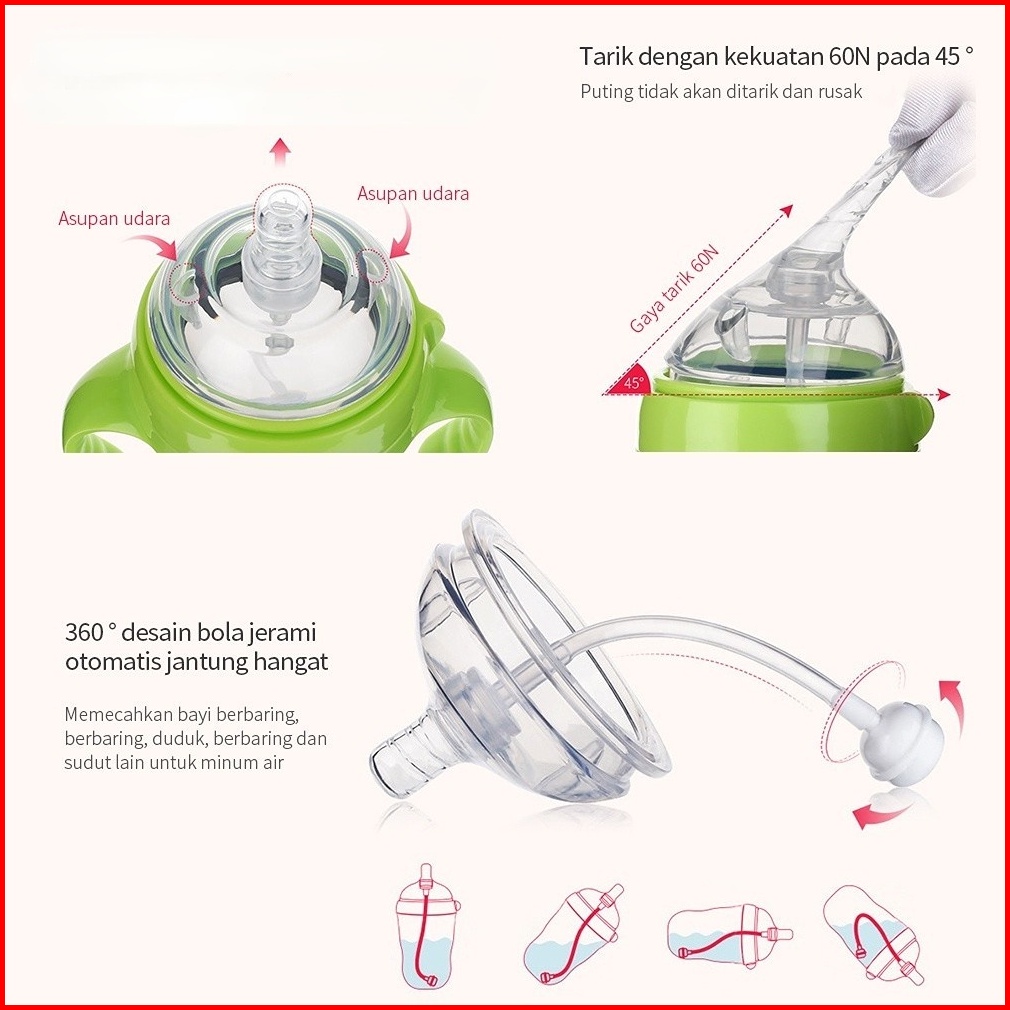 Tarik dengan kekuatan 60N pada 45 °

Puting tidak akan ditarik dan rusak

Asupan udara

Asupan udara

Gaya tarik 60N

45°

360 ° desain bola jerami otomatis jantung hangat

Memecahkan bayi berbaring, berbaring, duduk, berbaring dan sudut lain untuk minum air