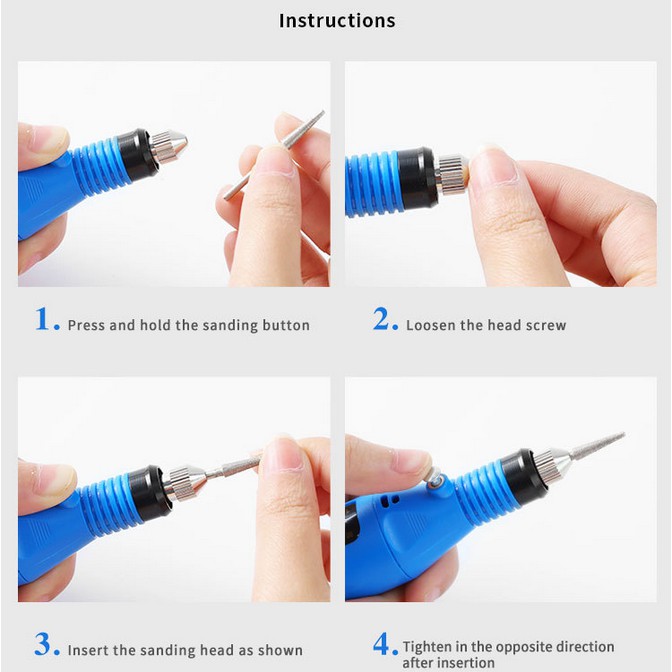 Instructions

1. Press and hold the sanding button

2. Loosen the head screw

3. Insert the sanding head as shown

4. Tighten in the opposite direction after insertion