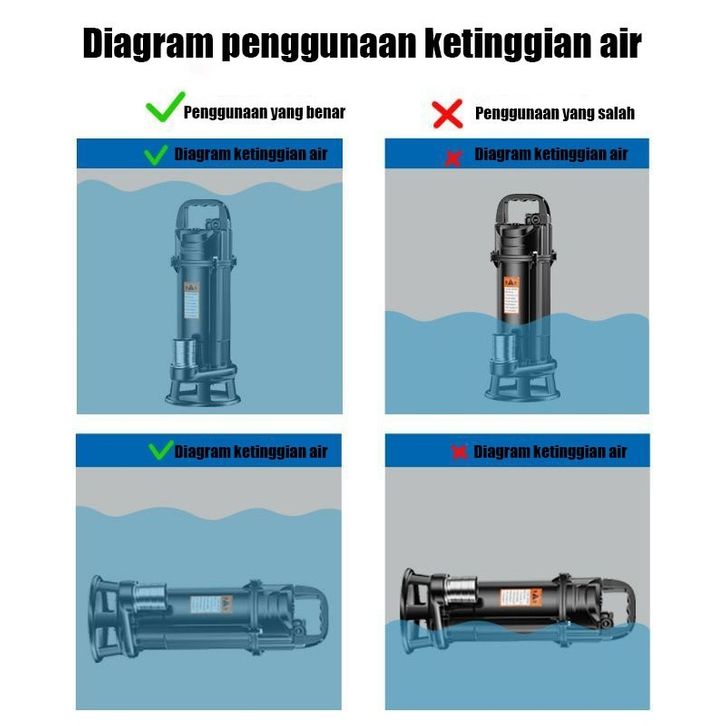 Diagram penggunaan ketinggian air

Penggunaan yang benar

Penggunaan yang salah

Diagram ketinggian air

Diagram ketinggian air

Diagram ketinggian air

Diagram ketinggian air