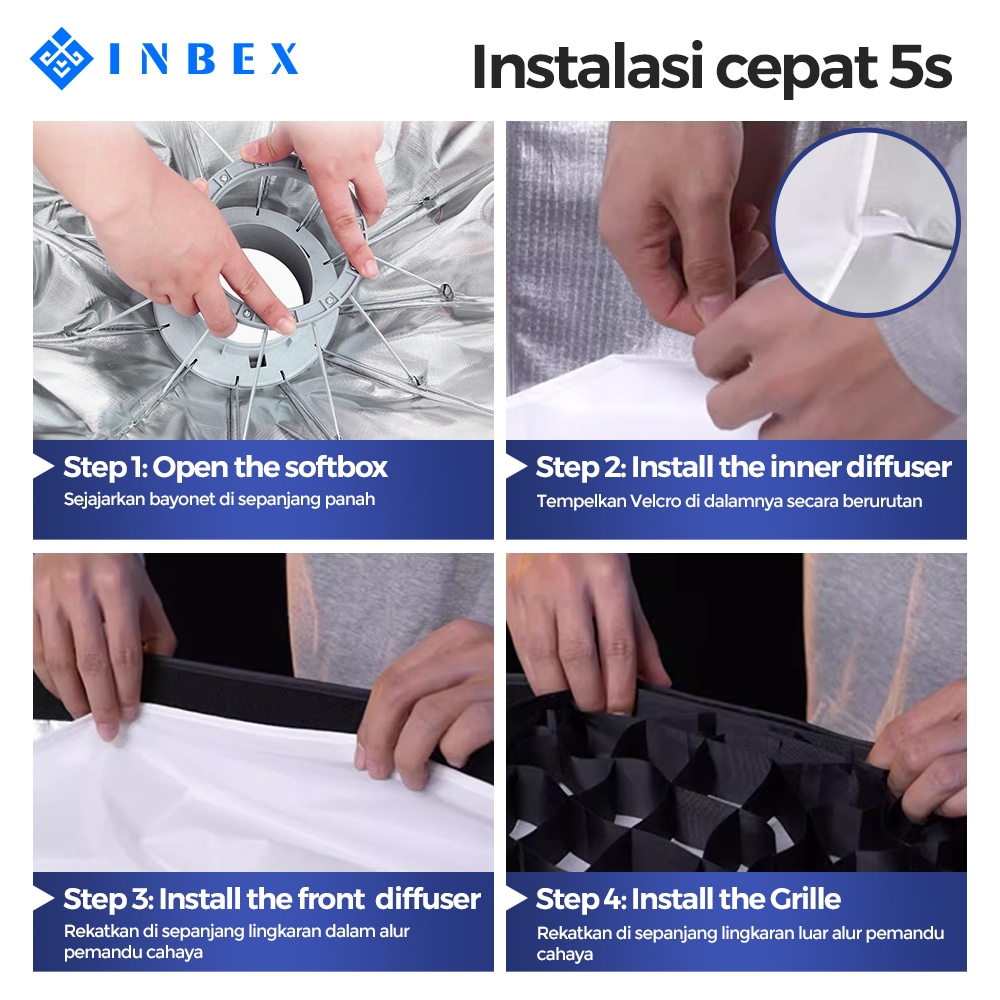 INBEX

Instalasi cepat 5s

Step 1: Open the softbox
Sejajarkan bayonet di sepanjang panah

Step 2: Install the inner diffuser
Tempelkan Velcro di dalamnya secara berurutan

Step 3: Install the front diffuser
Rekatkan di sepanjang lingkaran dalam alur pemandu cahaya

Step 4: Install the Grille
Rekatkan di sepanjang lingkaran luar alur pemandu cahaya