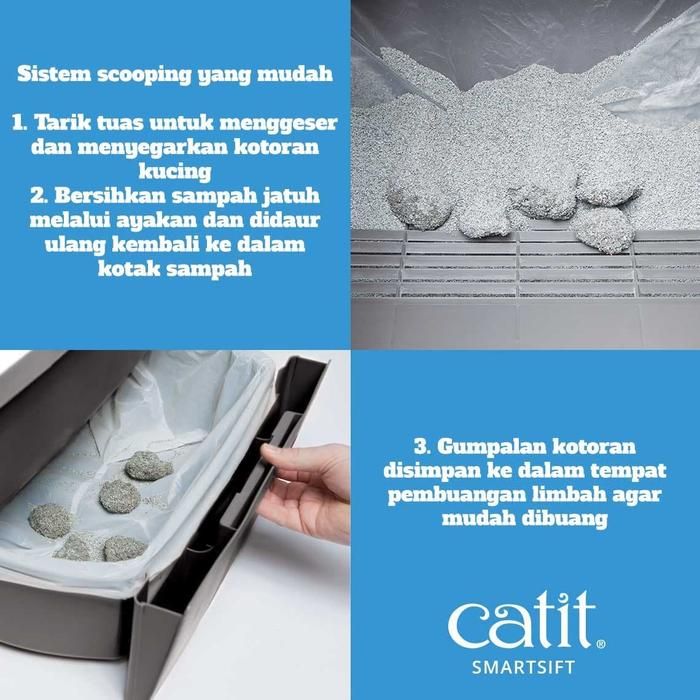 Sistem scooping yang mudah

1. Tarik tuas untuk menggeser dan menyegarkan kotoran kucing
2. Bersihkan sampah jatuh melalui ayakan dan didaur ulang kembali ke dalam kotak sampah

3. Gumpalan kotoran disimpan ke dalam tempat pembuangan limbah agar mudah dibuang

catit®
SMARTSIFT