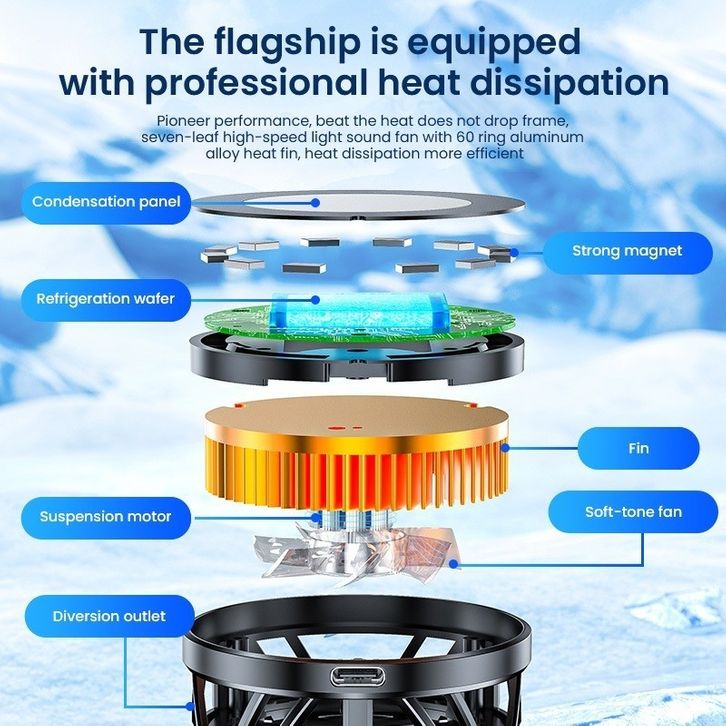 The flagship is equipped with professional heat dissipation

Pioneer performance, beat the heat does not drop frame, seven-leaf high-speed light sound fan with 60 ring aluminum alloy heat fin, heat dissipation more efficient

Condensation panel

Strong magnet

Refrigeration wafer

Fin

Suspension motor

Soft-tone fan

Diversion outlet