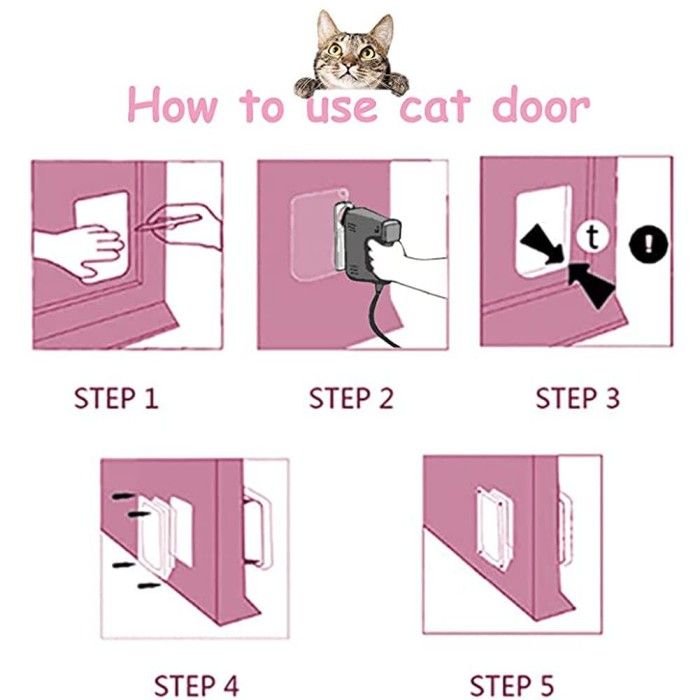 How to use cat door

t

!

STEP 1

STEP 2

STEP 3

STEP 4

STEP 5