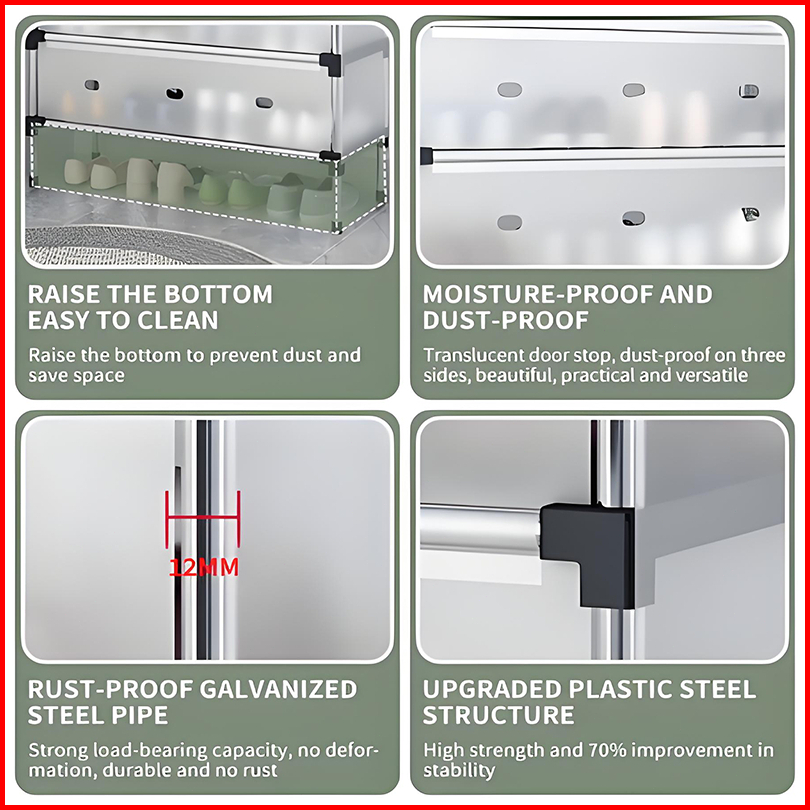 RAISE THE BOTTOM
EASY TO CLEAN

Raise the bottom to prevent dust and save space

MOISTURE-PROOF AND
DUST-PROOF

Translucent door stop, dust-proof on three sides, beautiful, practical and versatile

12MM

RUST-PROOF GALVANIZED
STEEL PIPE

Strong load-bearing capacity, no deformation, durable and no rust

UPGRADED PLASTIC STEEL
STRUCTURE

High strength and 70% improvement in stability