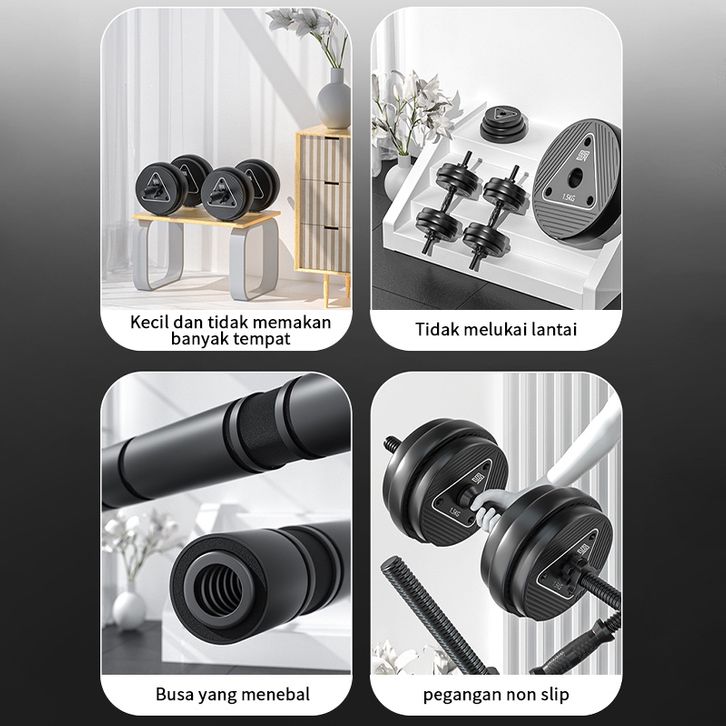 Kecil dan tidak memakan banyak tempat

1.5KG

Tidak melukai lantai

Busa yang menebal

1.5KG

pegangan non slip