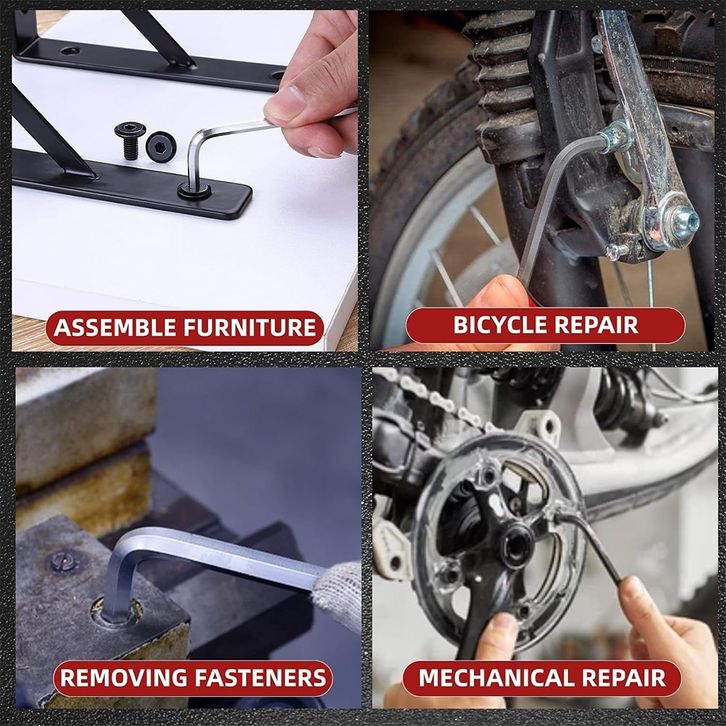 ASSEMBLE FURNITURE

BICYCLE REPAIR

REMOVING FASTENERS

MECHANICAL REPAIR