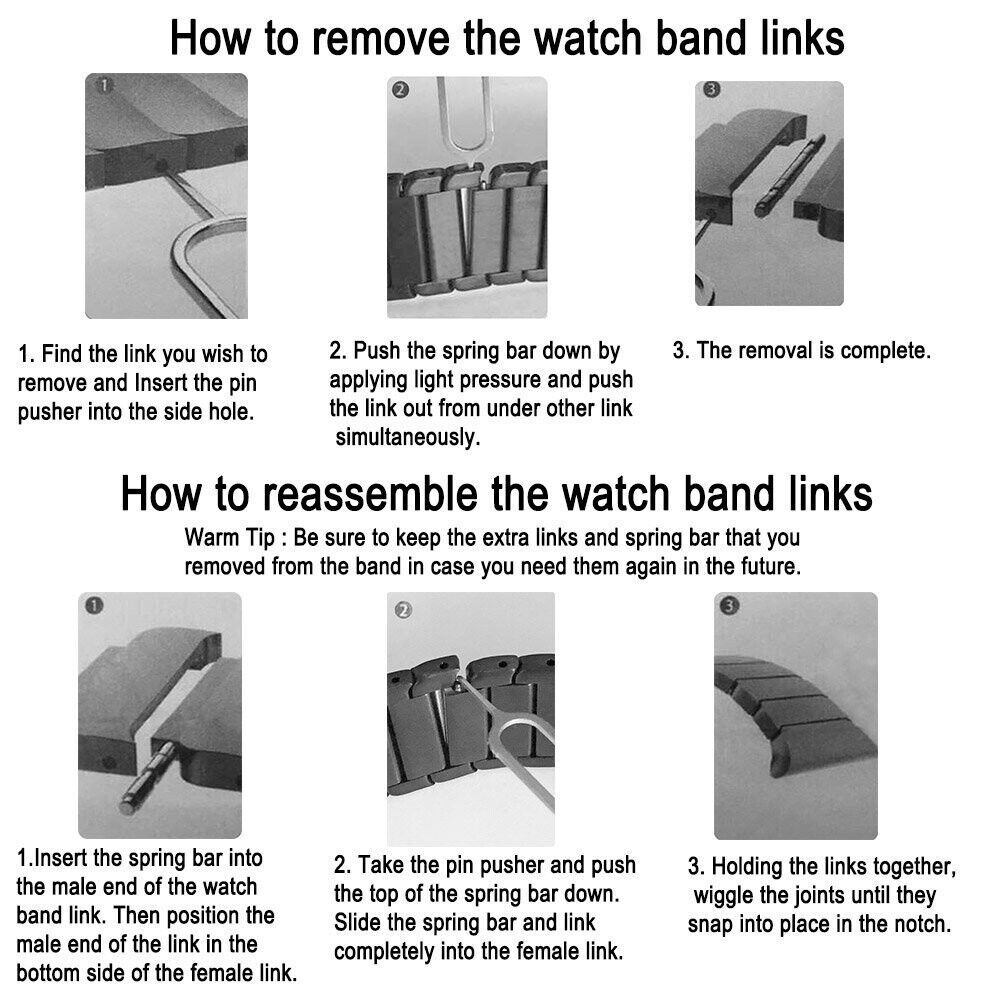 How to remove the watch band links

1

2

3

1. Find the link you wish to remove and Insert the pin pusher into the side hole.

2. Push the spring bar down by applying light pressure and push the link out from under other link simultaneously.

3. The removal is complete.

How to reassemble the watch band links

Warm Tip : Be sure to keep the extra links and spring bar that you removed from the band in case you need them again in the future.

1

2

3

1.Insert the spring bar into the male end of the watch band link. Then position the male end of the link in the bottom side of the female link.

2. Take the pin pusher and push the top of the spring bar down. Slide the spring bar and link completely into the female link.

3. Holding the links together, wiggle the joints until they snap into place in the notch.