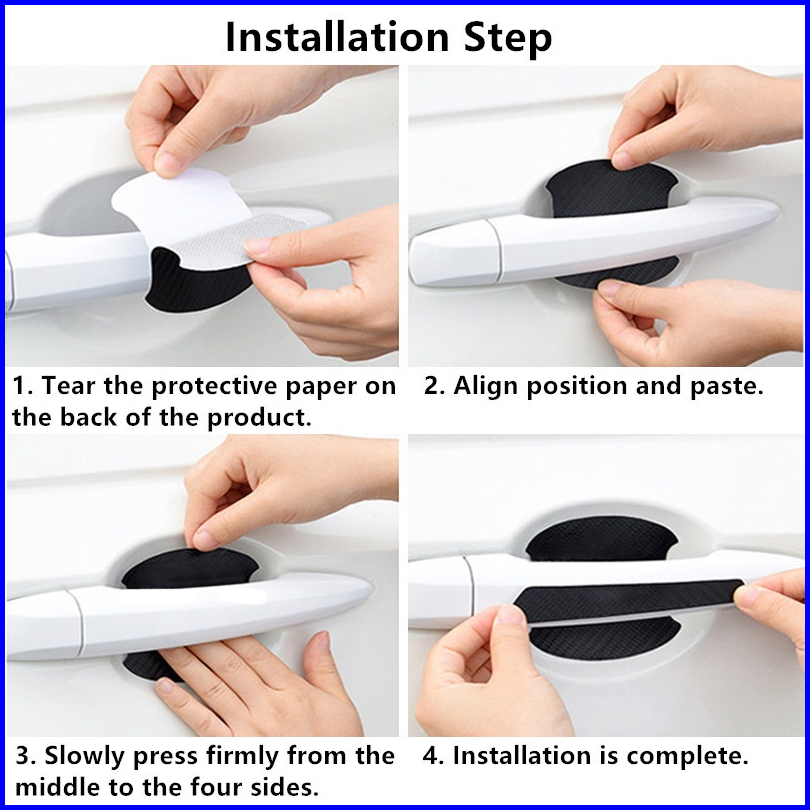 Installation Step

1. Tear the protective paper on the back of the product.

2. Align position and paste.

3. Slowly press firmly from the middle to the four sides.

4. Installation is complete.