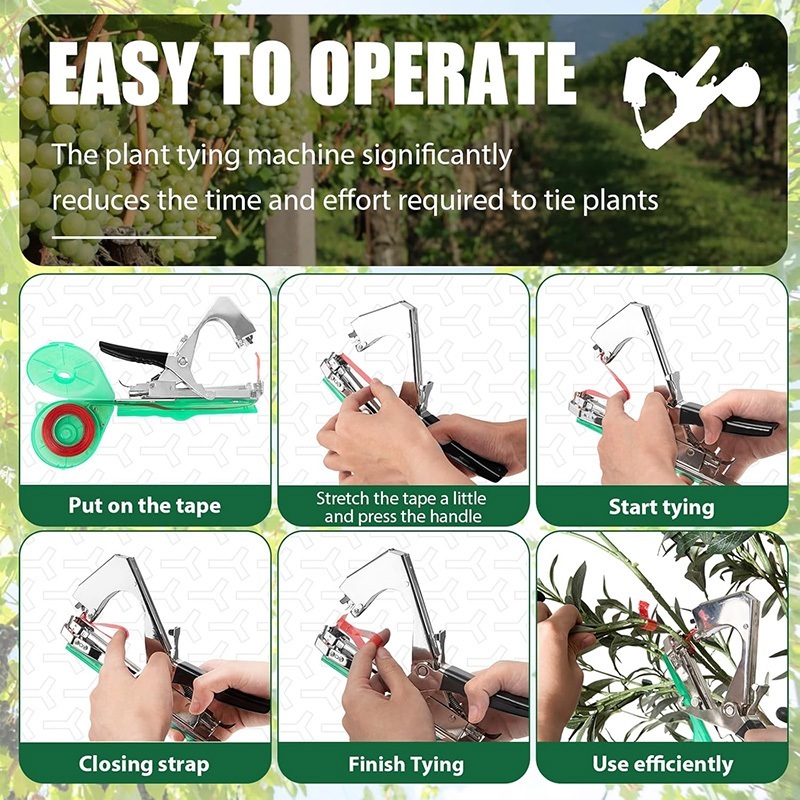 EASY TO OPERATE

The plant tying machine significantly reduces the time and effort required to tie plants

Put on the tape

Stretch the tape a little and press the handle

Start tying

Closing strap

Finish Tying

Use efficiently