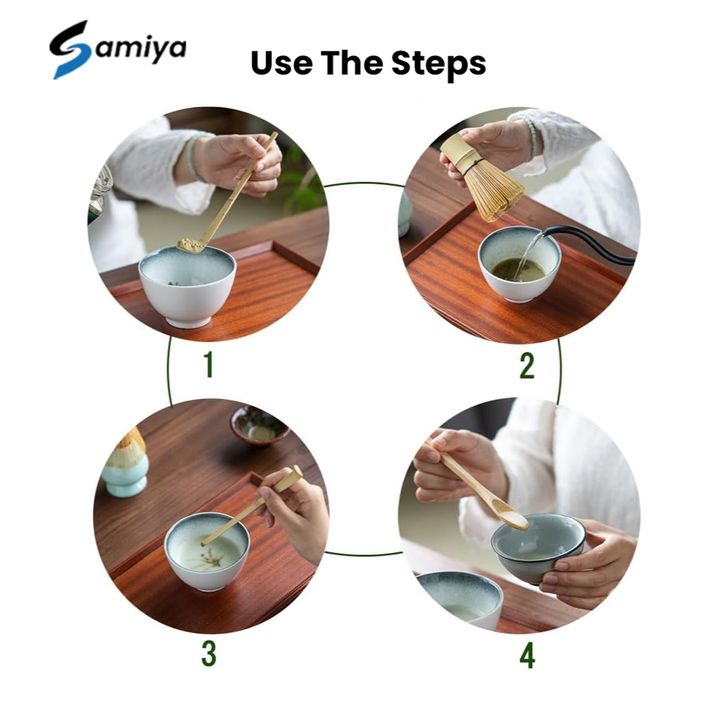 Samiya

Use The Steps

1

2

3

4