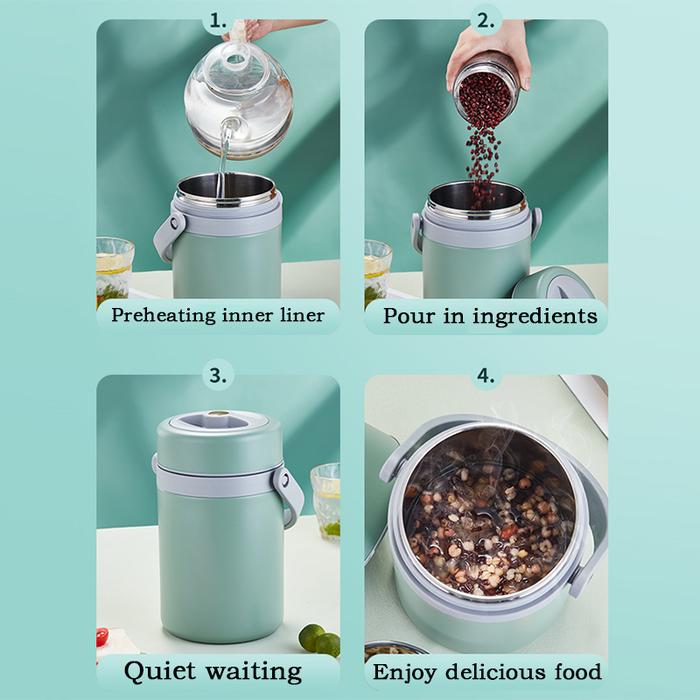 1.

Preheating inner liner

2.

Pour in ingredients

3.

Quiet waiting

4.

Enjoy delicious food