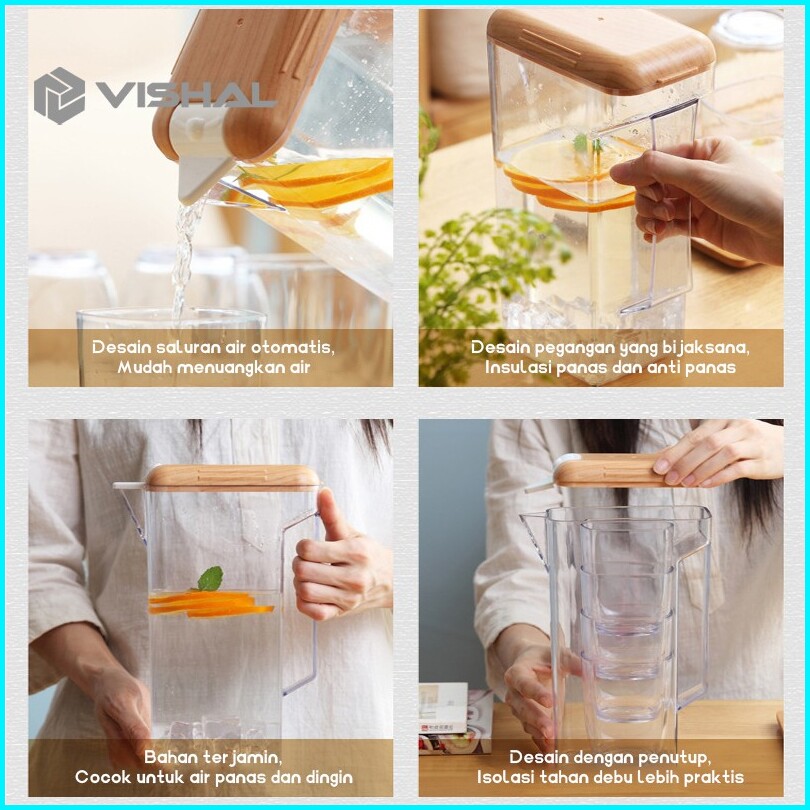 VISHAL

Desain saluran air otomatis,
Mudah menuangkan air

Desain pegangan yang bijaksana,
Insulasi panas dan anti panas

Bahan terjamin,
Cocok untuk air panas dan dingin

Desain dengan penutup,
Isolasi tahan debu lebih praktis