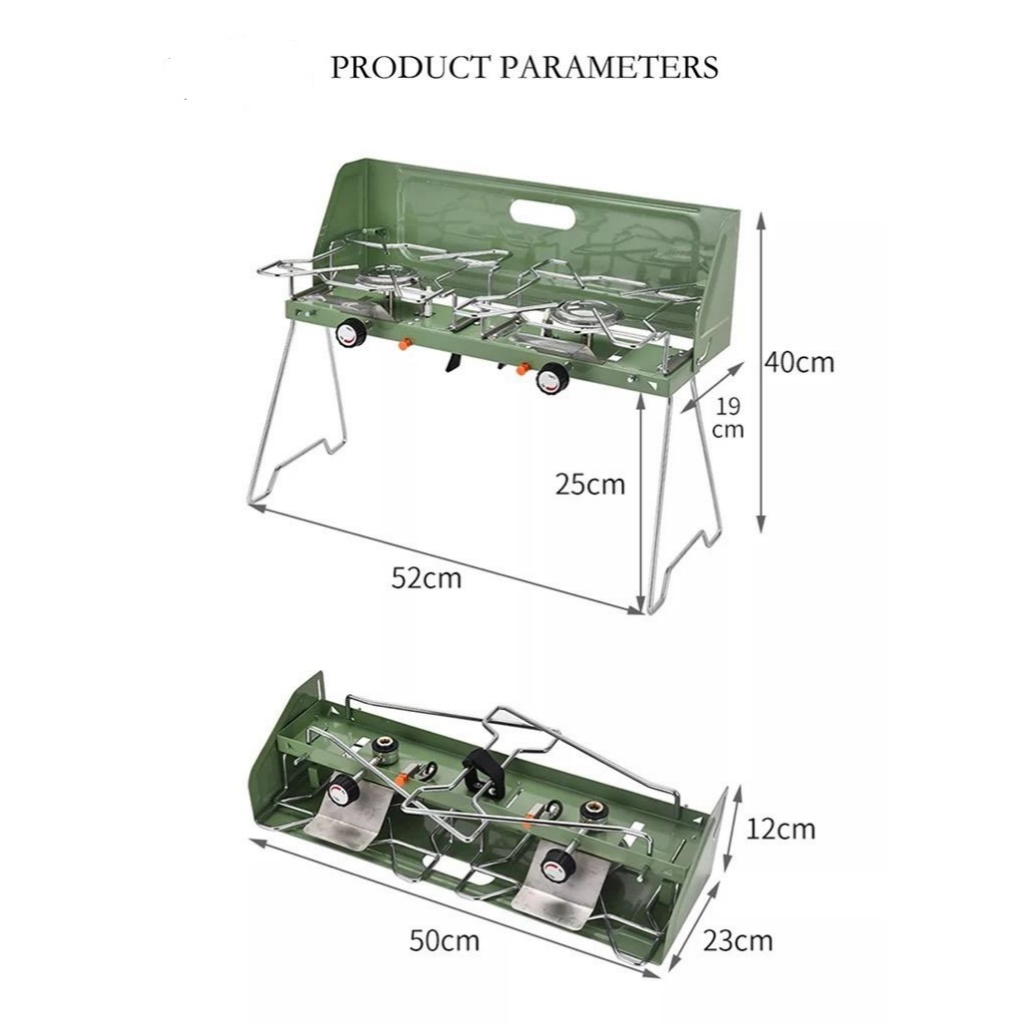 PRODUCT PARAMETERS

40cm

19 cm

25cm

52cm

12cm

50cm

23cm