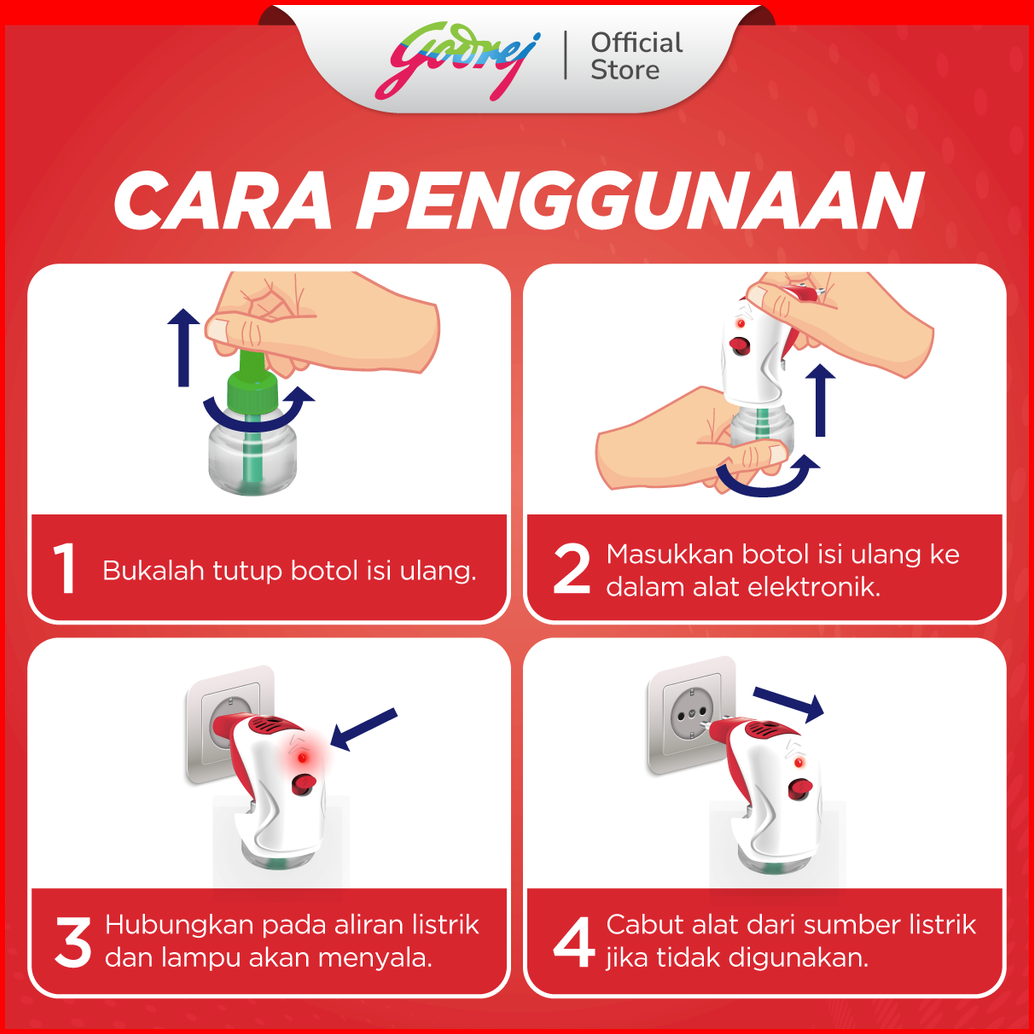 Godrej | Official Store

CARA PENGGUNAAN

1 Bukalah tutup botol isi ulang.

2 Masukkan botol isi ulang ke dalam alat elektronik.

3 Hubungkan pada aliran listrik dan lampu akan menyala.

4 Cabut alat dari sumber listrik jika tidak digunakan.