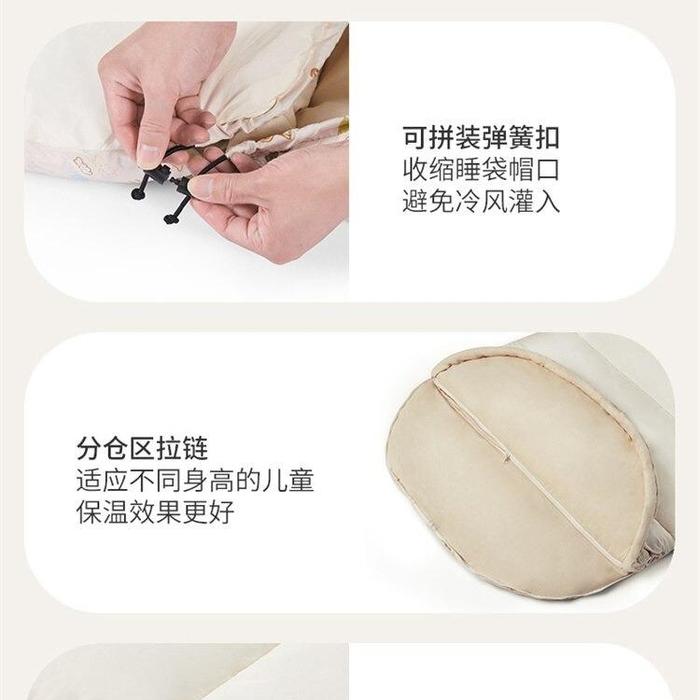 可拼装弹簧扣
收缩睡袋帽口
避免冷风灌入

分仓区拉链
适应不同身高的儿童
保温效果更好