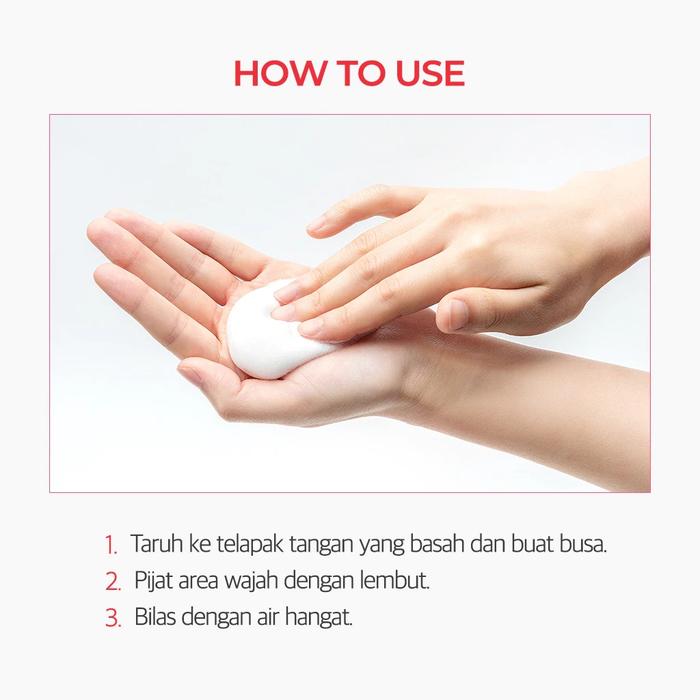 HOW TO USE

1. Taruh ke telapak tangan yang basah dan buat busa.
2. Pijat area wajah dengan lembut.
3. Bilas dengan air hangat.