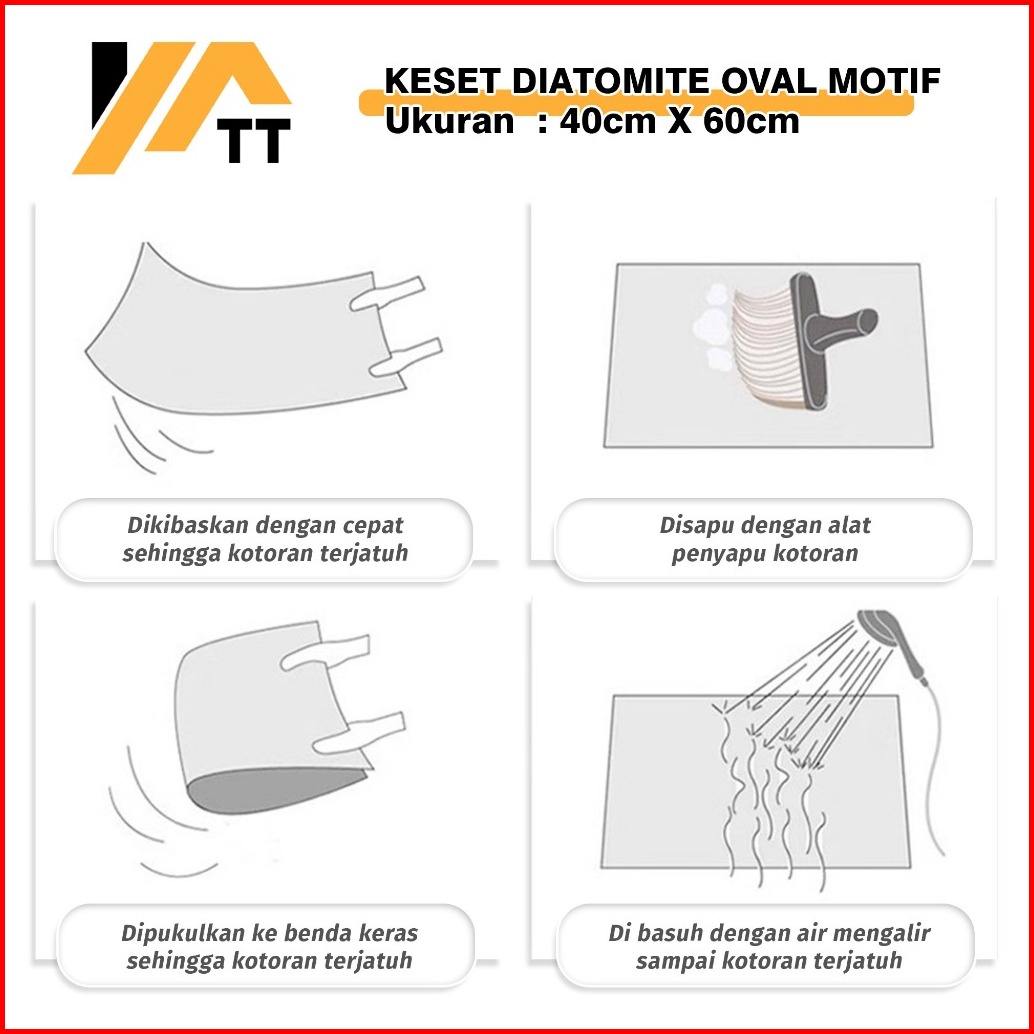 TT

KESET DIATOMITE OVAL MOTIF
Ukuran : 40cm X 60cm

Dikibaskan dengan cepat sehingga kotoran terjatuh

Disapu dengan alat penyapu kotoran

Dipukulkan ke benda keras sehingga kotoran terjatuh

Di basuh dengan air mengalir sampai kotoran terjatuh