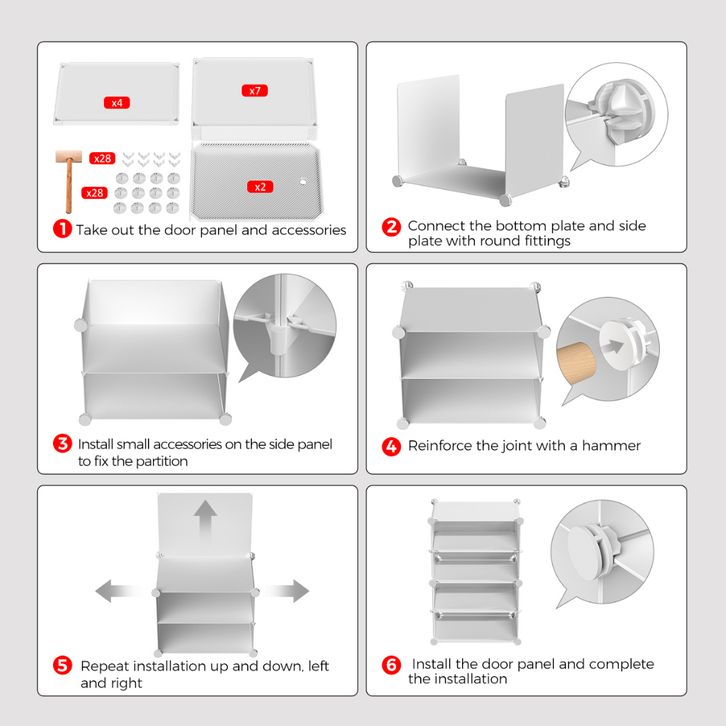 x4

x7

x28

x28

x2

1 Take out the door panel and accessories

2 Connect the bottom plate and side plate with round fittings

3 Install small accessories on the side panel to fix the partition

4 Reinforce the joint with a hammer

5 Repeat installation up and down, left and right

6 Install the door panel and complete the installation