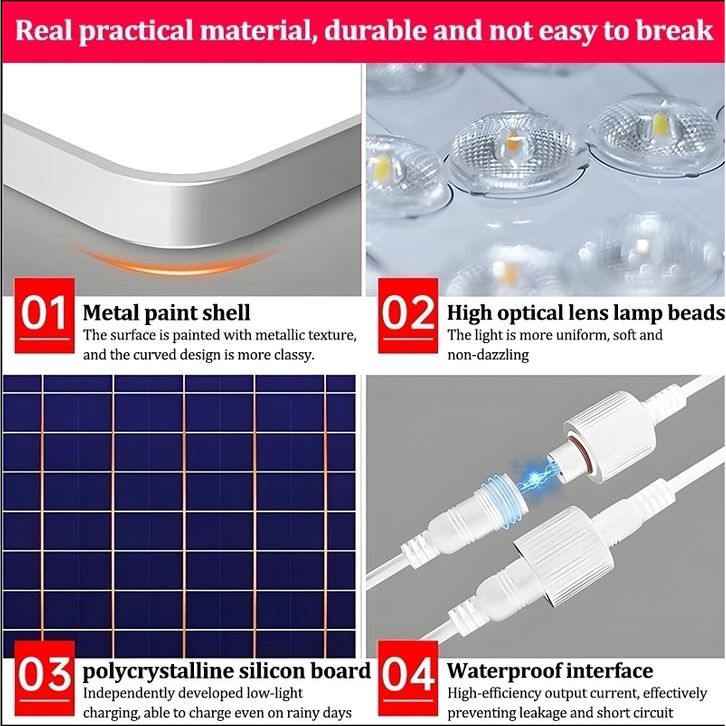 Real practical material, durable and not easy to break

01 Metal paint shell
The surface is painted with metallic texture, and the curved design is more classy.

02 High optical lens lamp beads
The light is more uniform, soft and non-dazzling

03 polycrystalline silicon board
Independently developed low-light charging, able to charge even on rainy days

04 Waterproof interface
High-efficiency output current, effectively preventing leakage and short circuit